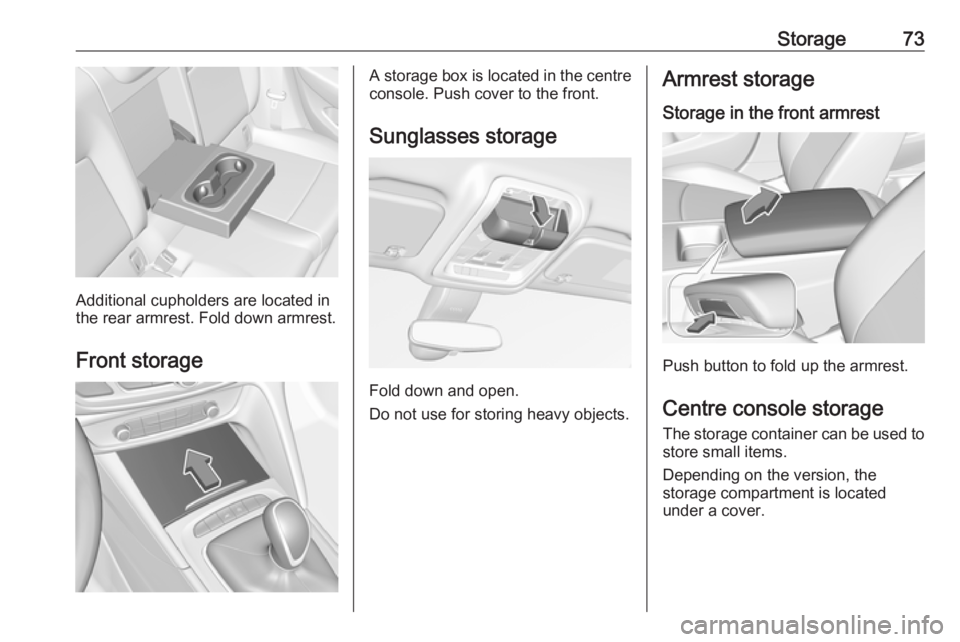 Storage 73

Additional cupholders are located in the rear armrest. Fold down armrest.

Front storage

A storage box is located in the centre console. Push cover to the front.

Sunglasses storage

Fold down and open.

Do not use for storing heavy objects.

Armrest storage

Storage in the front armrest

Push button to fold up the armrest.

Centre console storage

The storage container can be used to store small items.

Depending on the version, the storage compartment is located under a cover.

carmanualsonline.info