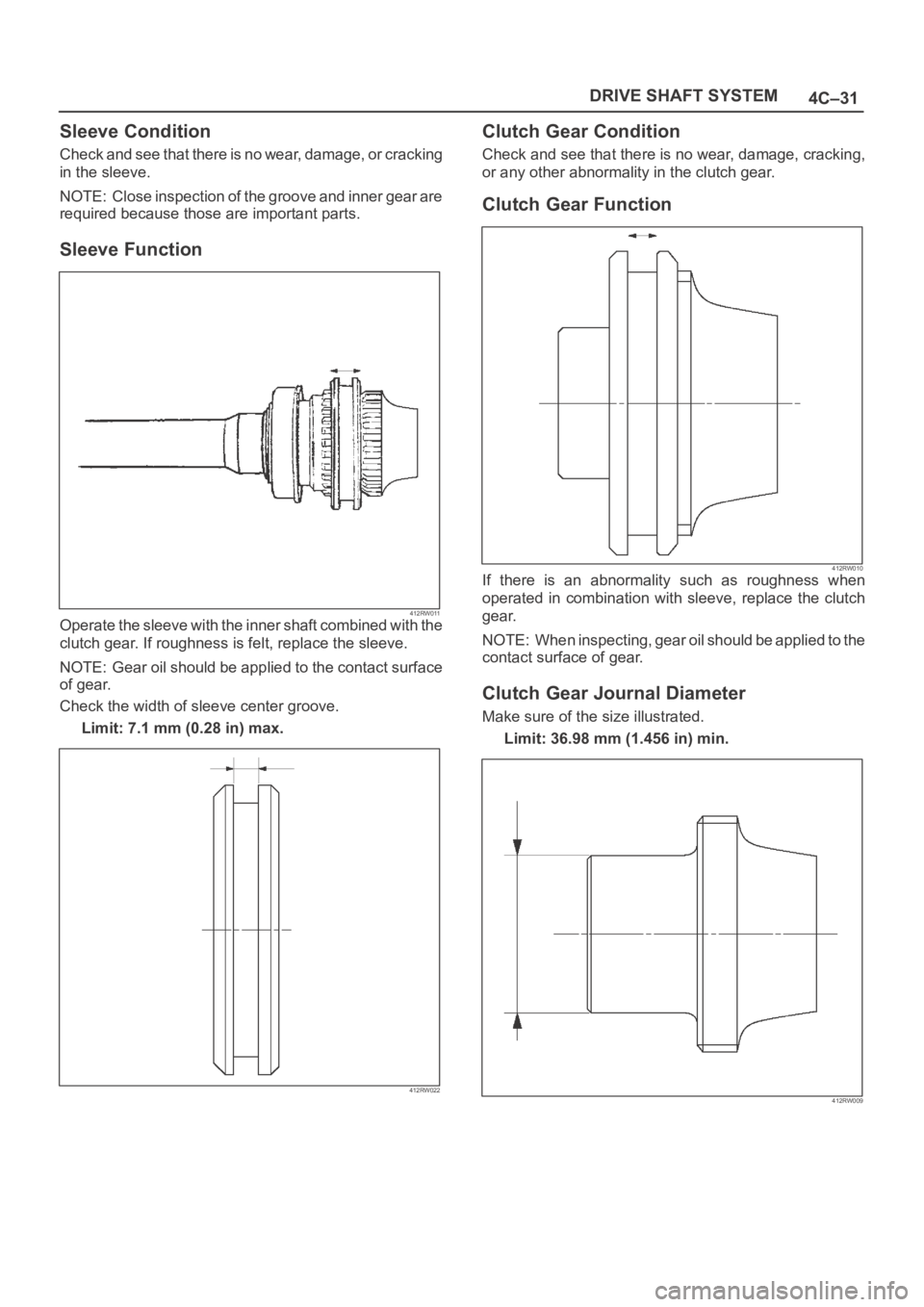 DRIVE SHAFT SYSTEM 4C–31

Sleeve Condition

Check and see that there is no wear, damage, or cracking in the sleeve.

NOTE: Close inspection of the groove and inner gear are required because those are important parts.

Sleeve Function

412RW011

Operate the sleeve with the inner shaft combined with the clutch gear. If roughness is felt, replace the sleeve.

NOTE: Gear oil should be applied to the contact surface of gear.

Check the width of sleeve center groove.

Limit: 7.1 mm (0.28 in) max.

412RW022

Clutch Gear Condition

Check and see that there is no wear, damage, cracking, or any other abnormality in the clutch gear.

Clutch Gear Function

412RW010

If there is an abnormality such as roughness when operated in combination with sleeve, replace the clutch gear.

NOTE: When inspecting, gear oil should be applied to the contact surface of gear.

Clutch Gear Journal Diameter

Make sure of the size illustrated.

Limit: 36.98 mm (1.456 in) min.

412RW009

carmanualsonline.info