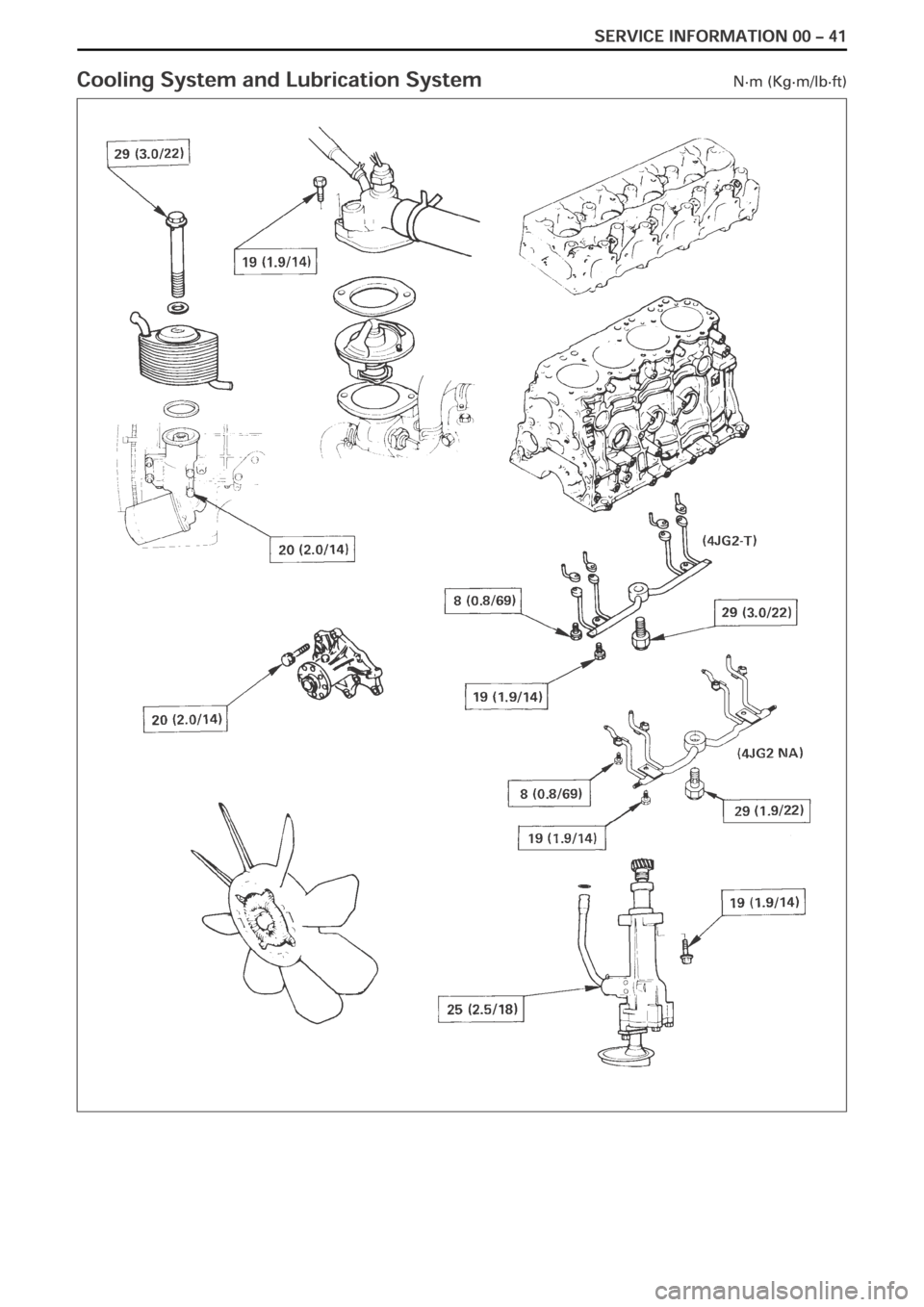 SERVICE INFORMATION 00 – 41

Cooling System and Lubrication System

N·m (Kg·m/lb·ft)

29 (3.0/22)

19 (1.9/14)

20 (2.0/14)

(4JG2-T)

8 (0.8/69)

29 (3.0/22)

19 (1.9/14)

20 (2.0/14)

(4JG2 NA)

8 (0.8/69)

29 (1.9/22)

19 (1.9/14)

19 (1.9/14)

25 (2.5/18)

carmanualsonline.info