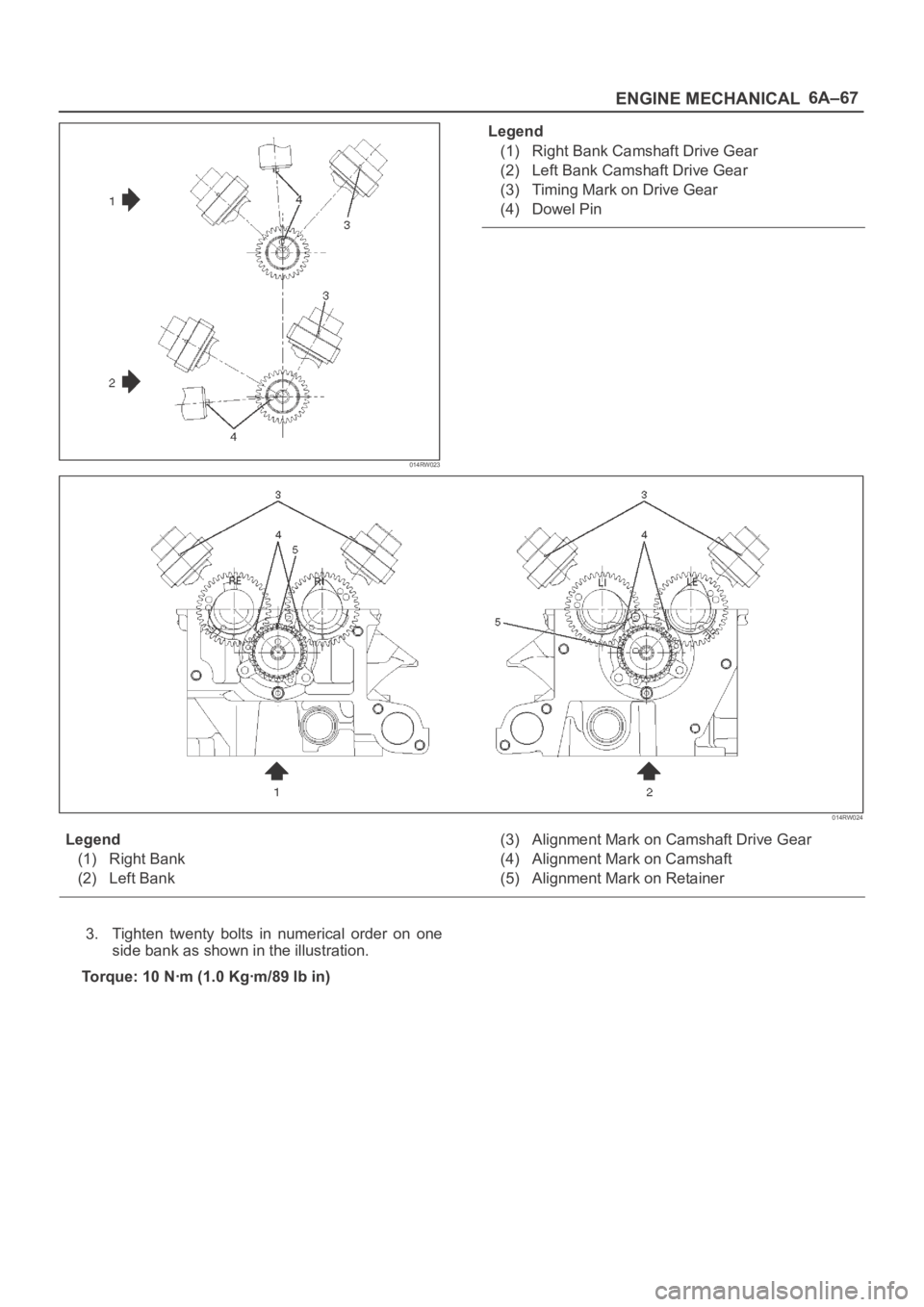 ENGINE MECHANICAL 6A–67

1
4
3
3
2
4
014RW023

Legend
(1) Right Bank Camshaft Drive Gear
(2) Left Bank Camshaft Drive Gear
(3) Timing Mark on Drive Gear
(4) Dowel Pin

3
4
5
RE
RI
1
3
4
LI
LE
5
2
014RW024

Legend
(1) Right Bank
(2) Left Bank
(3) Alignment Mark on Camshaft Drive Gear
(4) Alignment Mark on Camshaft
(5) Alignment Mark on Retainer

3. Tighten twenty bolts in numerical order on one side bank as shown in the illustration.

Torque: 10 N·m (1.0 Kg·m/89 lb in)

carmanualsonline.info