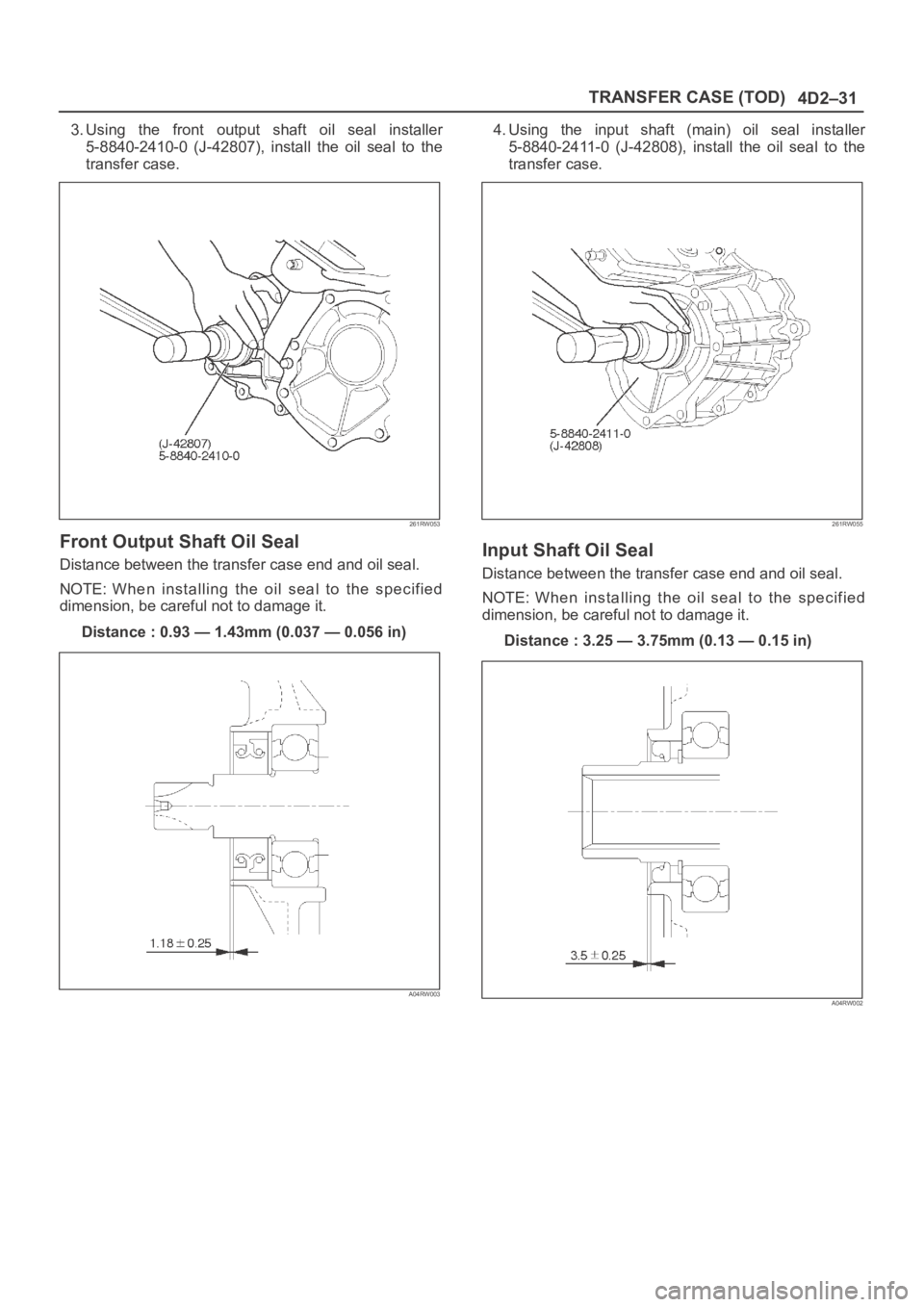 TRANSFER CASE (TOD) 4D2–31

3. Using the front output shaft oil seal installer 5-8840-2410-0 (J-42807), install the oil seal to the transfer case.

(J-42807)
5-8840-2410-0

261RW053

Front Output Shaft Oil Seal

Distance between the transfer case end and oil seal.

NOTE: When installing the oil seal to the specified dimension, be careful not to damage it.

Distance : 0.93 — 1.43mm (0.037 — 0.056 in)

$1.18 \pm 0.25$

A04RW003

4. Using the input shaft (main) oil seal installer 5-8840-2411-0 (J-42808), install the oil seal to the transfer case.

5-8840-2411-0
(J-42808)

261RW055

Input Shaft Oil Seal

Distance between the transfer case end and oil seal.

NOTE: When installing the oil seal to the specified dimension, be careful not to damage it.

Distance : 3.25 — 3.75mm (0.13 — 0.15 in)

$3.5 \pm 0.25$

A04RW002

carmanualsonline.info