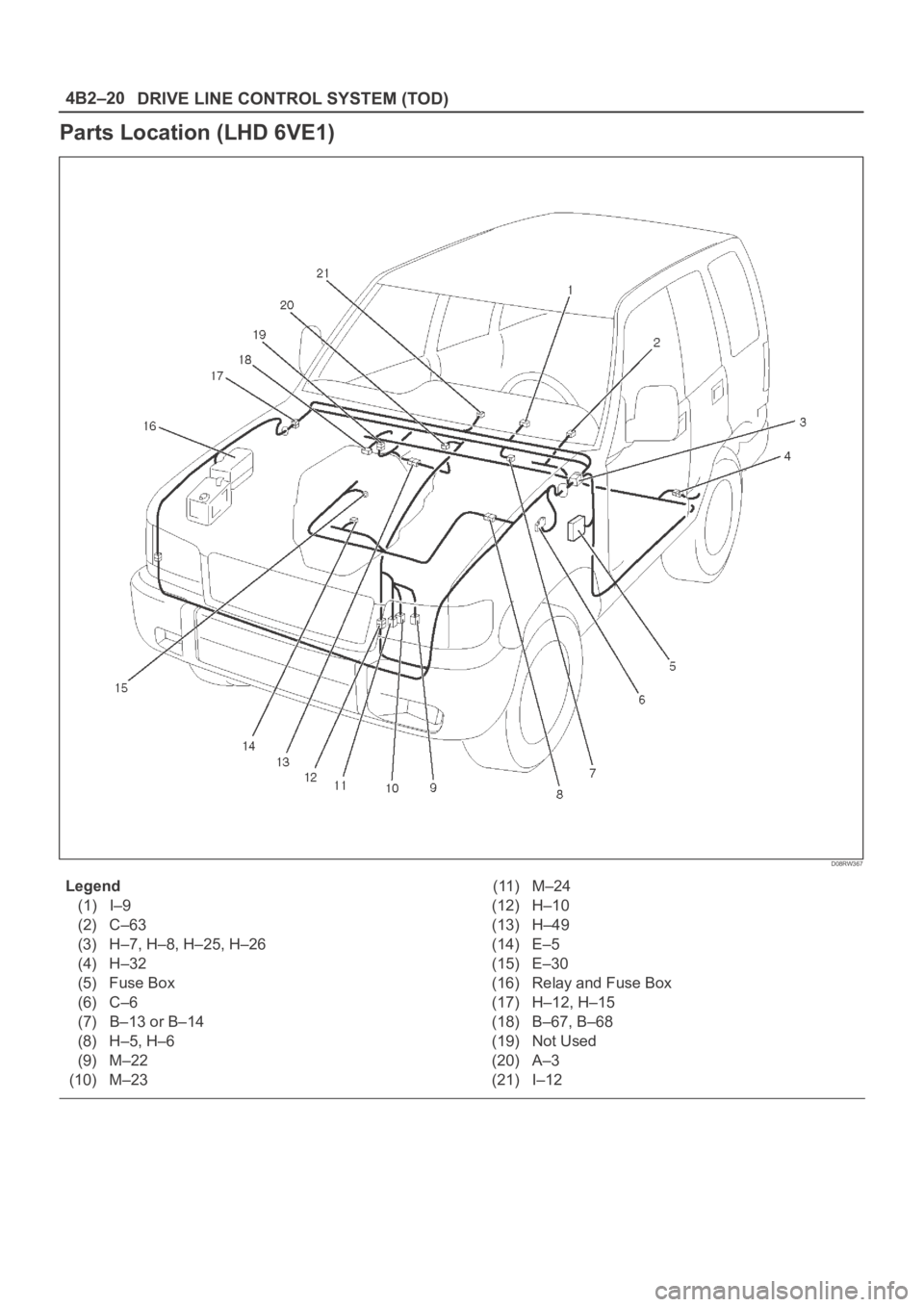 4B2–20 DRIVE LINE CONTROL SYSTEM (TOD)

Parts Location (LHD 6VE1)

21
20
19
18
17
16
1
2
3
4
5
6
7
8
9
10
11
12
13
14
15

D08RW367

Legend
(1) I–9
(2) C–63
(3) H–7, H–8, H–25, H–26
(4) H–32
(5) Fuse Box
(6) C–6
(7) B–13 or B–14
(8) H–5, H–6
(9) M–22
(10) M–23
(11) M–24
(12) H–10
(13) H–49
(14) E–5
(15) E–30
(16) Relay and Fuse Box
(17) H–12, H–15
(18) B–67, B–68
(19) Not Used
(20) A–3
(21) I–12

carmanualsonline.info