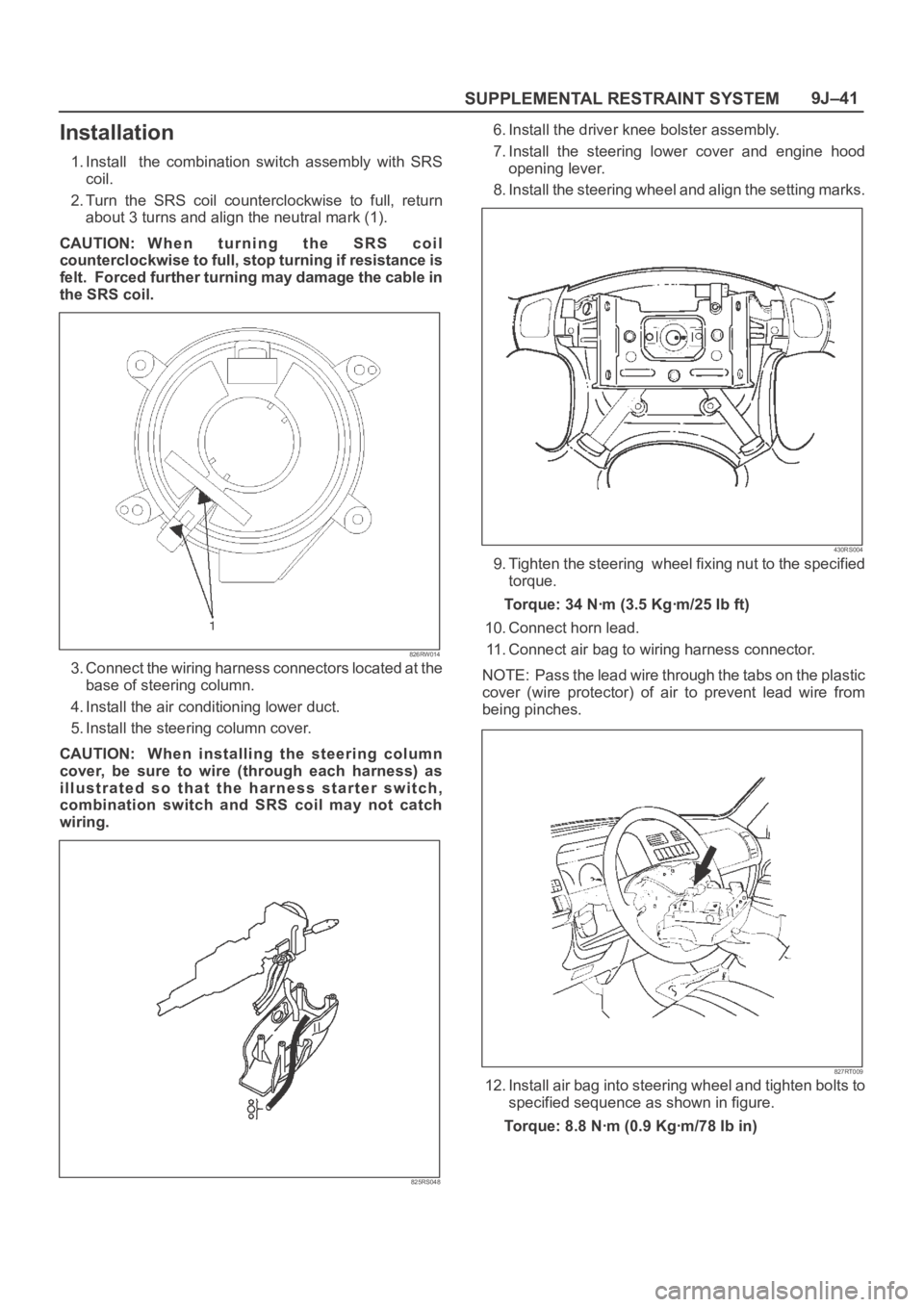 SUPPLEMENTAL RESTRAINT SYSTEM 9J–41

Installation

1. Install the combination switch assembly with SRS coil.

2. Turn the SRS coil counterclockwise to full, return about 3 turns and align the neutral mark (1).

CAUTION: When turning the SRS coil counterclockwise to full, stop turning if resistance is felt. Forced further turning may damage the cable in the SRS coil.

1

826RW014

3. Connect the wiring harness connectors located at the base of steering column.

4. Install the air conditioning lower duct.

5. Install the steering column cover.

CAUTION: When installing the steering column cover, be sure to wire (through each harness) as illustrated so that the harness starter switch, combination switch and SRS coil may not catch wiring.

825RS048

6. Install the driver knee bolster assembly.

7. Install the steering lower cover and engine hood opening lever.

8. Install the steering wheel and align the setting marks.

430RS004

9. Tighten the steering wheel fixing nut to the specified torque.

Torque: 34 N·m (3.5 Kg·m/25 lb ft)

10. Connect horn lead.

11. Connect air bag to wiring harness connector.

NOTE: Pass the lead wire through the tabs on the plastic cover (wire protector) of air to prevent lead wire from being pinches.

827RT009

12. Install air bag into steering wheel and tighten bolts to specified sequence as shown in figure.

Torque: 8.8 N·m (0.9 Kg·m/78 lb in)

carmanualsonline.info