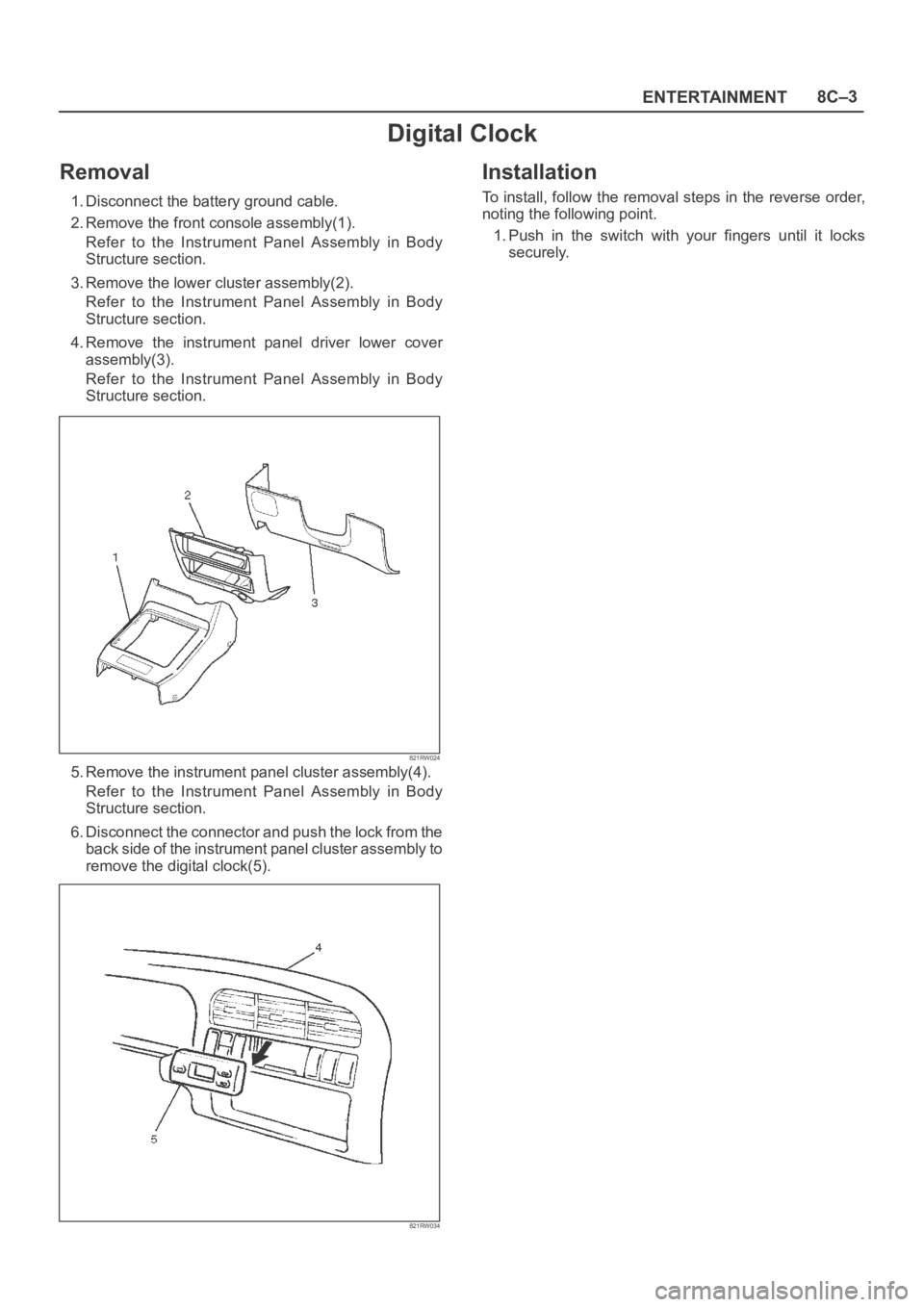 ENTERTAINMENT 8C–3

Digital Clock

Removal

1. Disconnect the battery ground cable.

2. Remove the front console assembly(1).
Refer to the Instrument Panel Assembly in Body Structure section.

3. Remove the lower cluster assembly(2).
Refer to the Instrument Panel Assembly in Body Structure section.

4. Remove the instrument panel driver lower cover assembly(3).
Refer to the Instrument Panel Assembly in Body Structure section.

2
1
3

821RW024

5. Remove the instrument panel cluster assembly(4).
Refer to the Instrument Panel Assembly in Body Structure section.

6. Disconnect the connector and push the lock from the back side of the instrument panel cluster assembly to remove the digital clock(5).

4
5

821RW034

Installation

To install, follow the removal steps in the reverse order, noting the following point.

1. Push in the switch with your fingers until it locks securely.

carmanualsonline.info