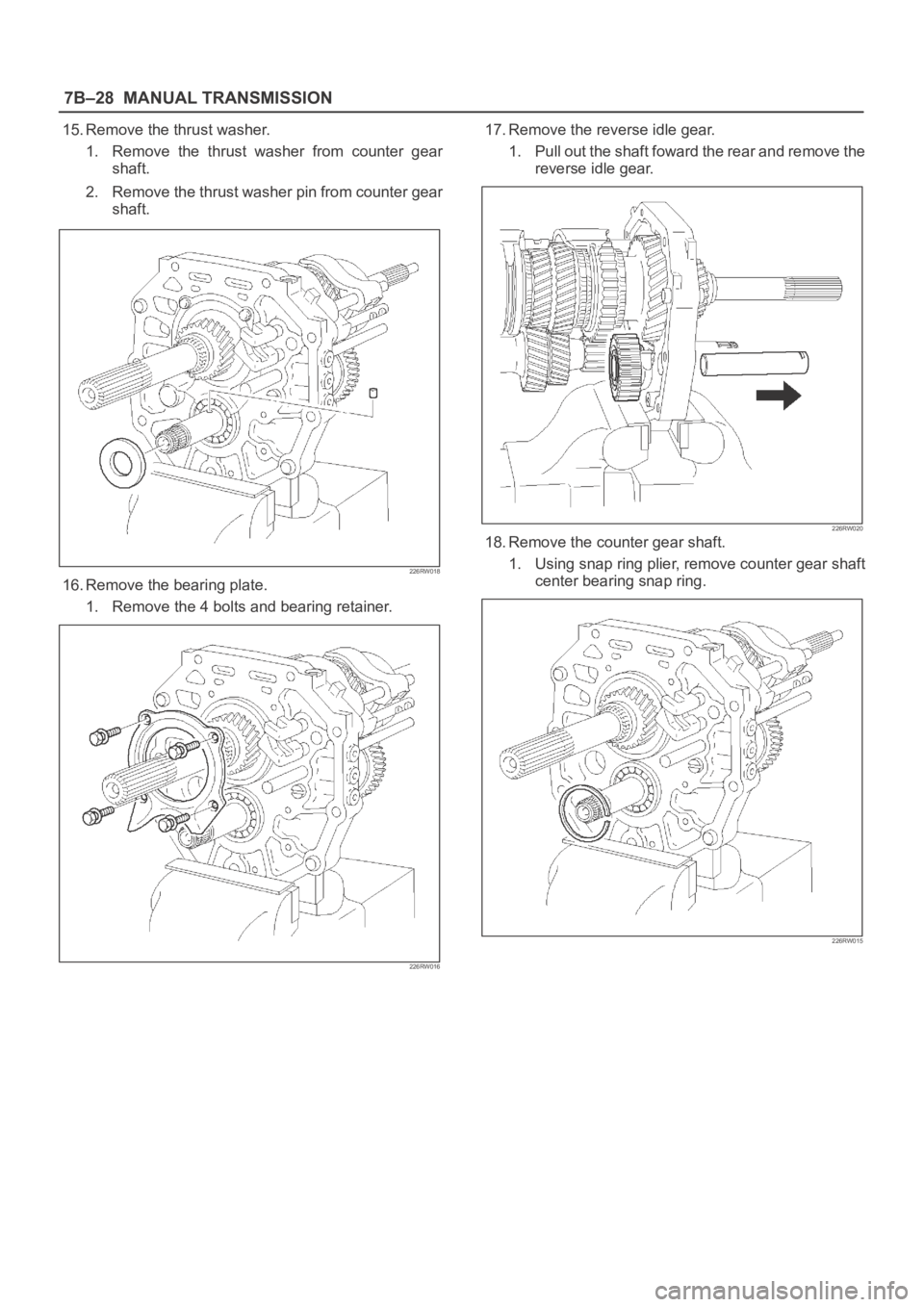 7B–28 MANUAL TRANSMISSION

15. Remove the thrust washer.

1. Remove the thrust washer from counter gear shaft.

2. Remove the thrust washer pin from counter gear shaft.

226RW018

16. Remove the bearing plate.

1. Remove the 4 bolts and bearing retainer.

226RW016

17. Remove the reverse idle gear.

1. Pull out the shaft foward the rear and remove the reverse idle gear.

226RW020

18. Remove the counter gear shaft.

1. Using snap ring plier, remove counter gear shaft center bearing snap ring.

226RW015

carmanualsonline.info