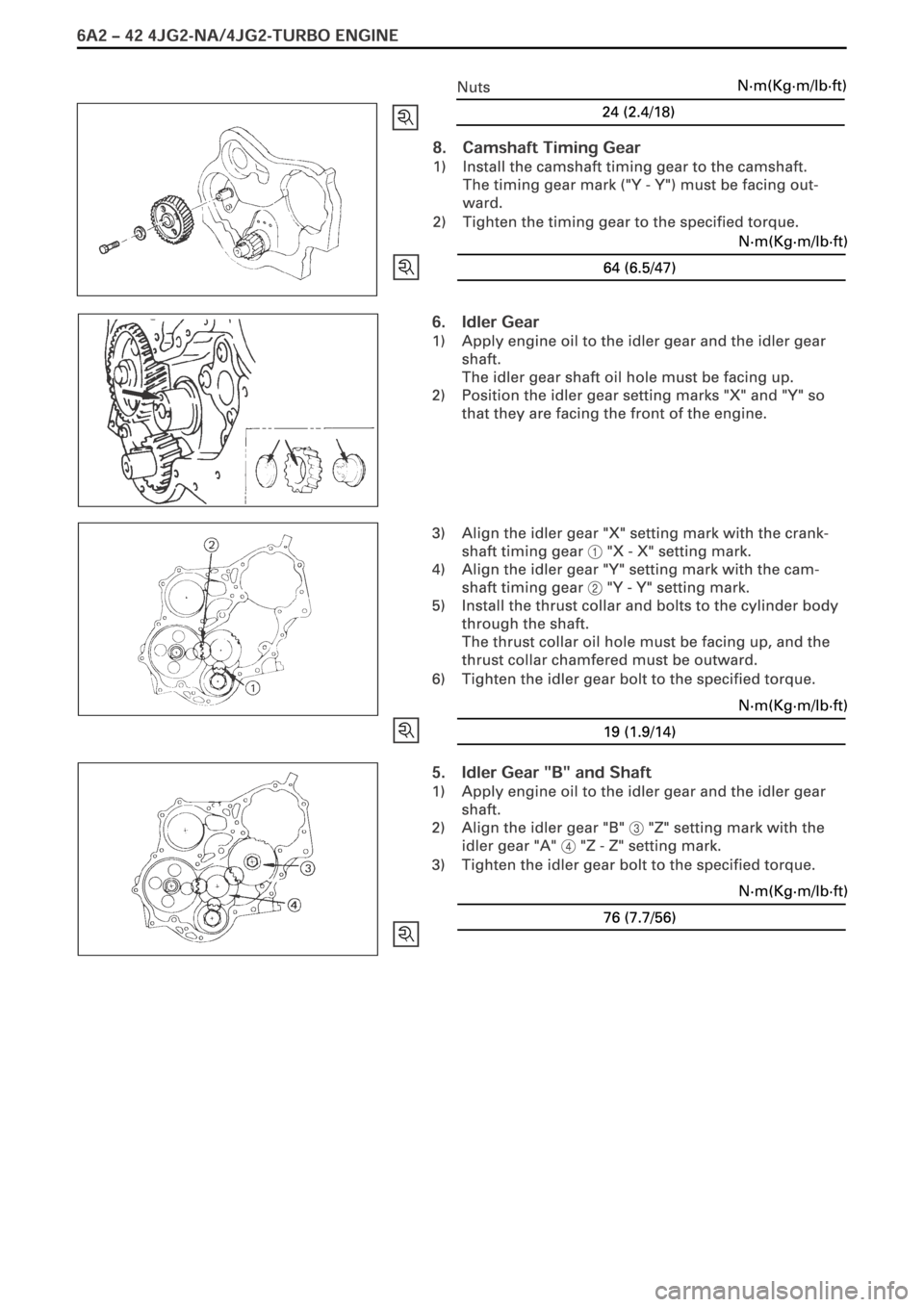 6A2 – 42 4JG2-NA/4JG2-TURBO ENGINE

Nuts N·m(Kg·m/lb·ft)

24 (2.4/18)

8. Camshaft Timing Gear
1) Install the camshaft timing gear to the camshaft. The timing gear mark ("Y - Y") must be facing outward.
2) Tighten the timing gear to the specified torque.

N·m(Kg·m/lb·ft)

64 (6.5/47)

6. Idler Gear
1) Apply engine oil to the idler gear and the idler gear shaft. The idler gear shaft oil hole must be facing up.
2) Position the idler gear setting marks "X" and "Y" so that they are facing the front of the engine.

2

1

3) Align the idler gear "X" setting mark with the crankshaft timing gear 1 "X - X" setting mark.
4) Align the idler gear "Y" setting mark with the camshaft timing gear 2 "Y - Y" setting mark.
5) Install the thrust collar and bolts to the cylinder body through the shaft. The thrust collar oil hole must be facing up, and the thrust collar chamfered must be outward.
6) Tighten the idler gear bolt to the specified torque.

N·m(Kg·m/lb·ft)

19 (1.9/14)

3

4

5. Idler Gear "B" and Shaft
1) Apply engine oil to the idler gear and the idler gear shaft.
2) Align the idler gear "B" 3 "Z" setting mark with the idler gear "A" 4 "Z - Z" setting mark.
3) Tighten the idler gear bolt to the specified torque.

N·m(Kg·m/lb·ft)

76 (7.7/56)

carmanualsonline.info