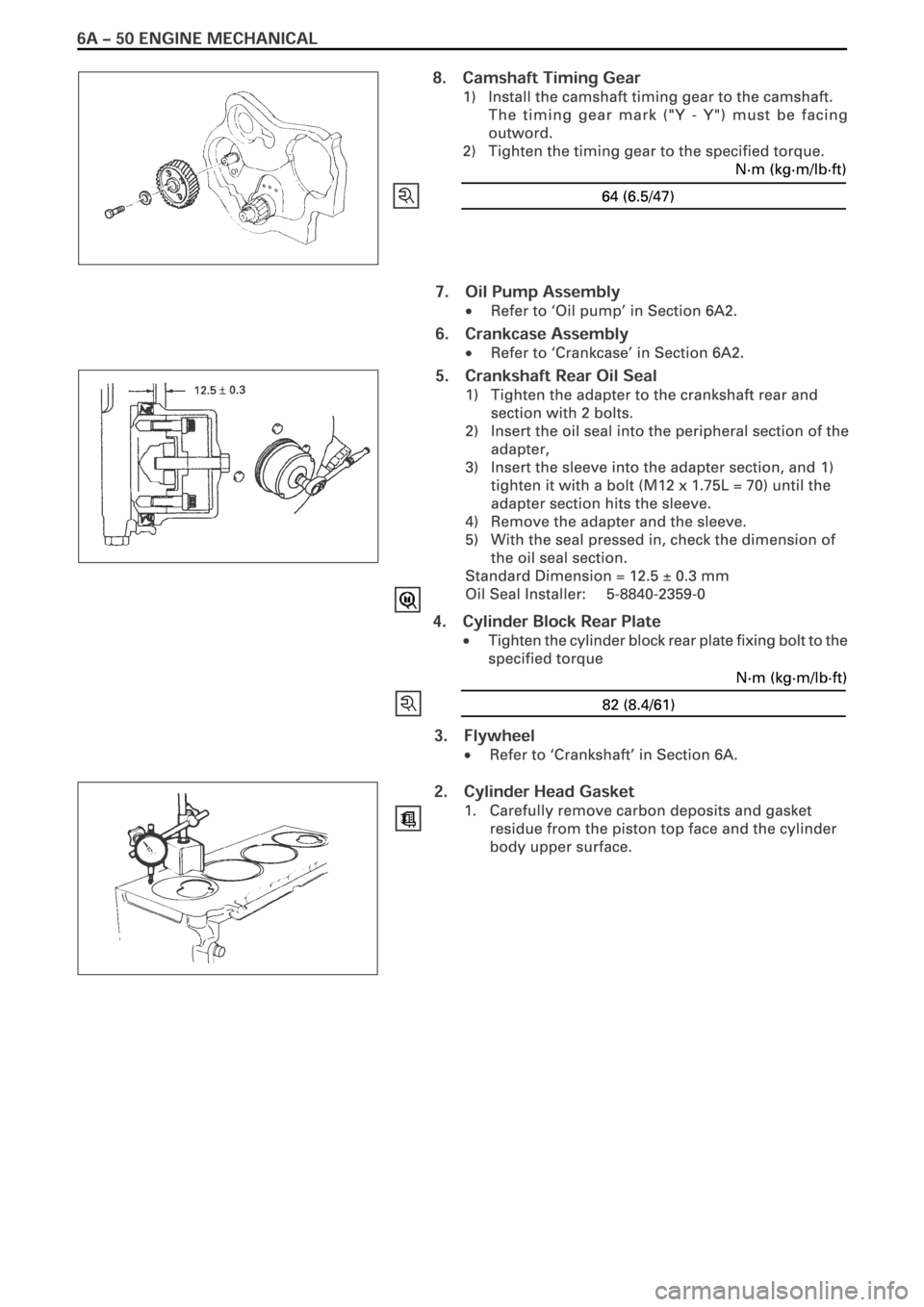 6A – 50 ENGINE MECHANICAL

8. Camshaft Timing Gear

1) Install the camshaft timing gear to the camshaft. The timing gear mark ("Y - Y") must be facing outword.

2) Tighten the timing gear to the specified torque.

N·m (kg·m/lb·ft)

64 (6.5/47)

7. Oil Pump Assembly

• Refer to 'Oil pump' in Section 6A2.

6. Crankcase Assembly

• Refer to 'Crankcase' in Section 6A2.

12.5 ± 0.3

5. Crankshaft Rear Oil Seal

1) Tighten the adapter to the crankshaft rear and section with 2 bolts.

2) Insert the oil seal into the peripheral section of the adapter,

3) Insert the sleeve into the adapter section, and 1) tighten it with a bolt (M12 x 1.75L = 70) until the adapter section hits the sleeve.

4) Remove the adapter and the sleeve.

5) With the seal pressed in, check the dimension of the oil seal section.

Standard Dimension = 12.5 ± 0.3 mm

Oil Seal Installer: 5-8840-2359-0

4. Cylinder Block Rear Plate

• Tighten the cylinder block rear plate fixing bolt to the specified torque

N·m (kg·m/lb·ft)

82 (8.4/61)

3. Flywheel

• Refer to 'Crankshaft' in Section 6A.

2. Cylinder Head Gasket

1. Carefully remove carbon deposits and gasket residue from the piston top face and the cylinder body upper surface.

carmanualsonline.info