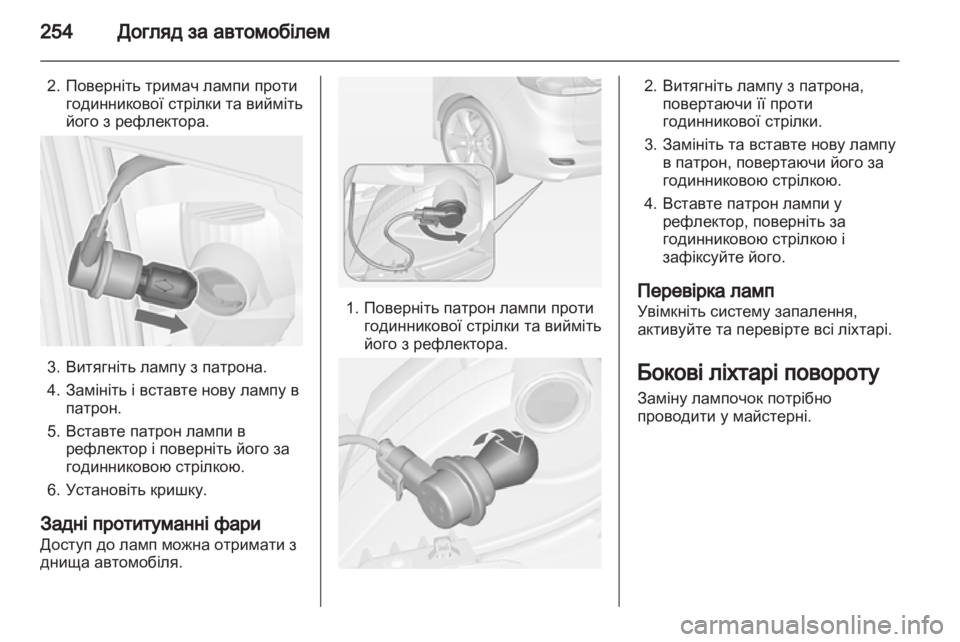 254 Догляд за автомобілем

2. Поверніть тримач лампи проти годинникової стрілки та вийміть його з рефлектора.

3. Витягніть лампу з патрона.

4. Замініть і вставте нову лампу в патрон.

5. Вставте патрон лампи в рефлектор і поверніть його за годинниковою стрілкою.

6. Установіть кришку.

Задні протитуманні фари

Доступ до ламп можна отримати з днища автомобіля.

1. Поверніть патрон лампи проти годинникової стрілки та вийміть його з рефлектора.

2. Витягніть лампу з патрона, повертаючи її проти годинникової стрілки.

3. Замініть та вставте нову лампу в патрон, повертаючи його за годинниковою стрілкою.

4. Вставте патрон лампи у рефлектор, поверніть за годинниковою стрілкою і зафіксуйте його.

Перевірка ламп

Увімкніть систему запалення, активуйте та перевірте всі ліхтарі.

Бокові ліхтарі повороту

Заміну лампочок потрібно проводити у майстерні.

carmanualsonline.info