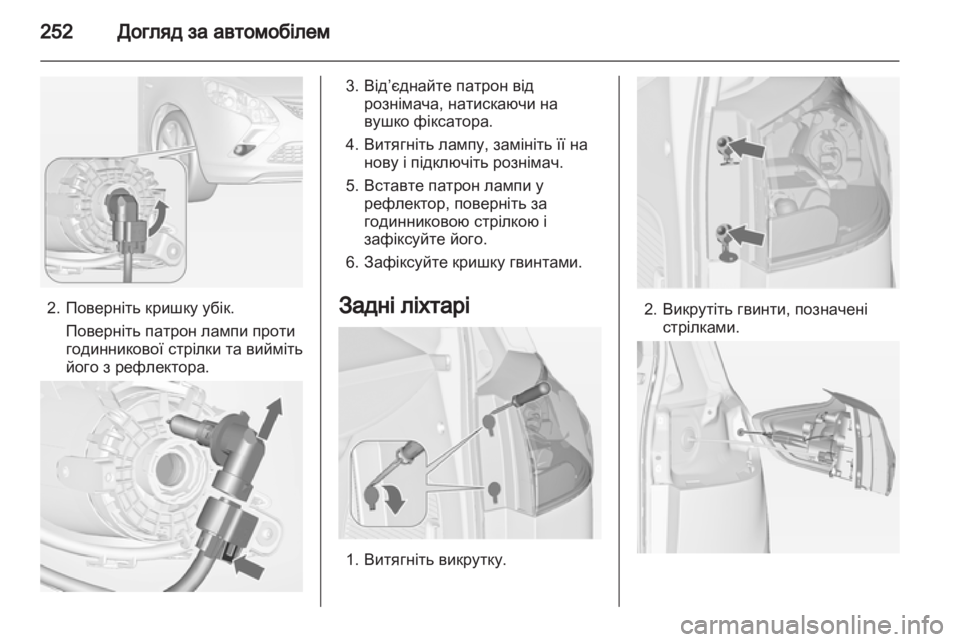 252 Догляд за автомобілем

2. Поверніть кришку убік.
Поверніть патрон лампи проти годинникової стрілки та вийміть його з рефлектора.

3. Від'єднайте патрон від рознімача, натискаючи на вушко фіксатора.
4. Витягніть лампу, замініть її на нову і підключіть рознімач.
5. Вставте патрон лампи у рефлектор, поверніть за годинниковою стрілкою і зафіксуйте його.
6. Зафіксуйте кришку гвинтами.

Задні ліхтарі

1. Витягніть викрутку.

2. Викрутіть гвинти, позначені стрілками.

carmanualsonline.info