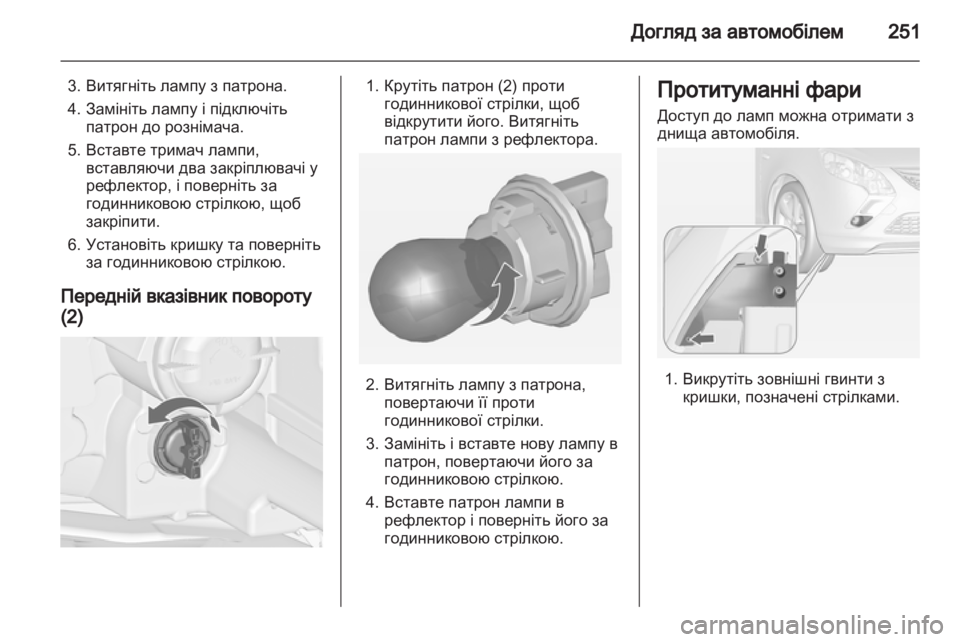 Догляд за автомобілем 251

3. Витягніть лампу з патрона.
4. Замініть лампу і підключіть патрон до рознімача.
5. Вставте тримач лампи, вставляючи два закріплювачі у рефлектор, і поверніть за годинниковою стрілкою, щоб закріпити.
6. Установіть кришку та поверніть за годинниковою стрілкою.

Передній вказівник повороту (2)

1. Крутіть патрон (2) проти годинникової стрілки, щоб відкрутити його. Витягніть патрон лампи з рефлектора.

2. Витягніть лампу з патрона, повертаючи її проти годинникової стрілки.
3. Замініть і вставте нову лампу в патрон, повертаючи його за годинниковою стрілкою.
4. Вставте патрон лампи в рефлектор і поверніть його за годинниковою стрілкою.

Протитуманні фари

Доступ до ламп можна отримати з днища автомобіля.

1. Викрутіть зовнішні гвинти з кришки, позначені стрілками.

carmanualsonline.info