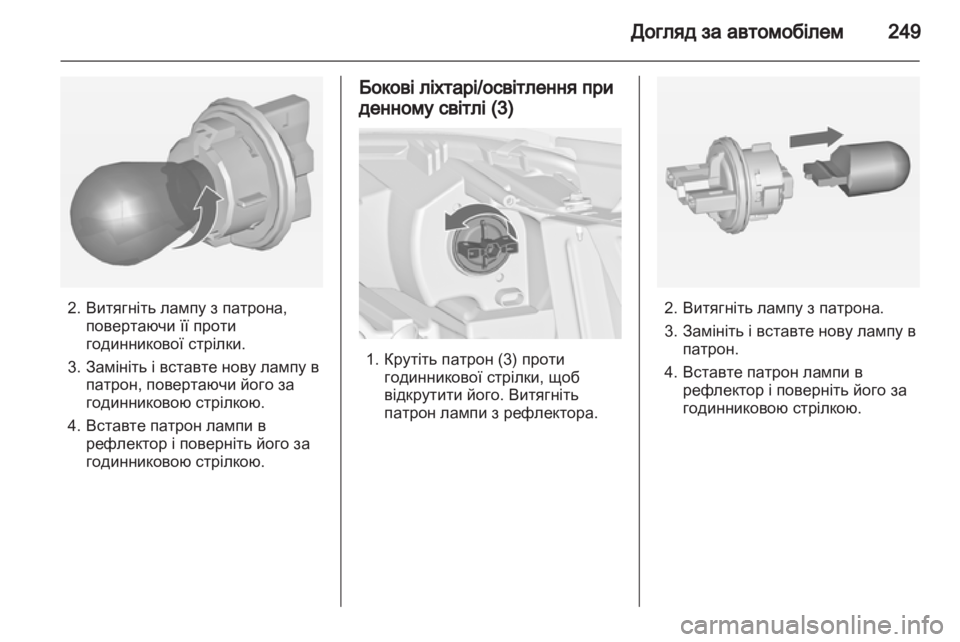 Догляд за автомобілем 249

2. Витягніть лампу з патрона, повертаючи її проти годинникової стрілки.

3. Замініть і вставте нову лампу в патрон, повертаючи його за годинниковою стрілкою.

4. Вставте патрон лампи в рефлектор і поверніть його за годинниковою стрілкою.

Бокові ліхтарі/освітлення при денному світлі (3)

1. Крутіть патрон (3) проти годинникової стрілки, щоб відкрутити його. Витягніть патрон лампи з рефлектора.

2. Витягніть лампу з патрона.

3. Замініть і вставте нову лампу в патрон.

4. Вставте патрон лампи в рефлектор і поверніть його за годинниковою стрілкою.

carmanualsonline.info