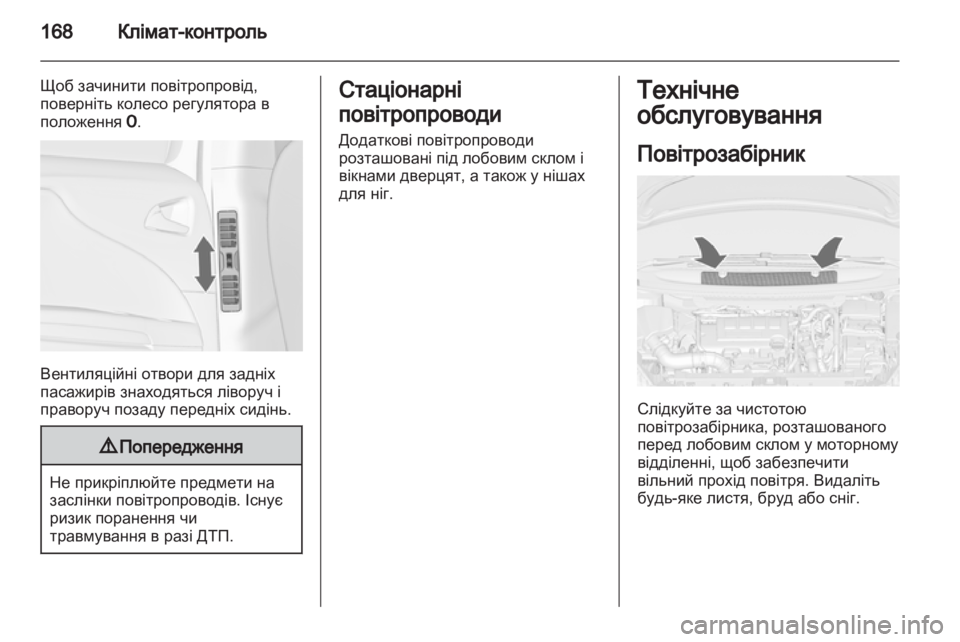 168 Клімат-контроль

Щоб зачинити повітропровід, поверніть колесо регулятора в положення 0.

Вентиляційні отвори для задніх пасажирів знаходяться ліворуч і праворуч позаду передніх сидінь.

⚠ Попередження

Не прикріплюйте предмети на заслінки повітропроводів. Існує ризик поранення чи травмування в разі ДТП.

Стаціонарні повітропроводи

Додаткові повітропроводи розташовані під лобовим склом і вікнами дверцят, а також у нішах для ніг.

Технічне обслуговування

Повітрозабірник

Слідкуйте за чистотою повітрозабірника, розташованого перед лобовим склом у моторному відділенні, щоб забезпечити вільний прохід повітря. Видаліть будь-яке листя, бруд або сніг.

carmanualsonline.info