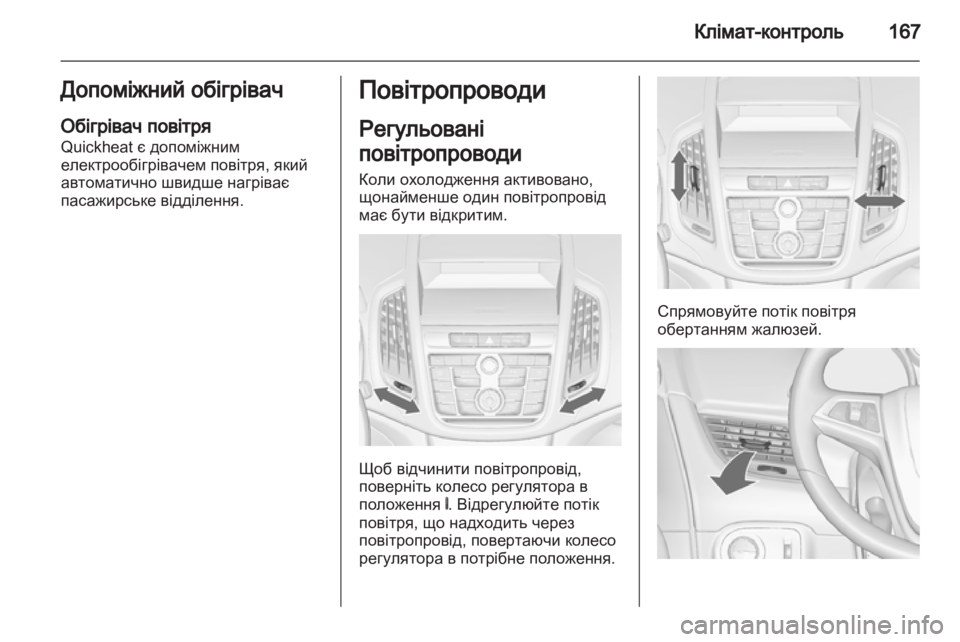 Клімат-контроль 167

Допоміжний обігрівач

Обігрівач повітря
Quickheat є допоміжним електрообігрівачем повітря, який автоматично швидше нагріває пасажирське відділення.

Повітропроводи

Регульовані повітропроводи
Коли охолодження активовано, щонайменше один повітропровід має бути відкритим.

Щоб відчинити повітропровід, поверніть колесо регулятора в положення I. Відрегулюйте потік повітря, що надходить через повітропровід, повертаючи колесо регулятора в потрібне положення.

Спрямовуйте потік повітря обертанням жалюзей.

carmanualsonline.info