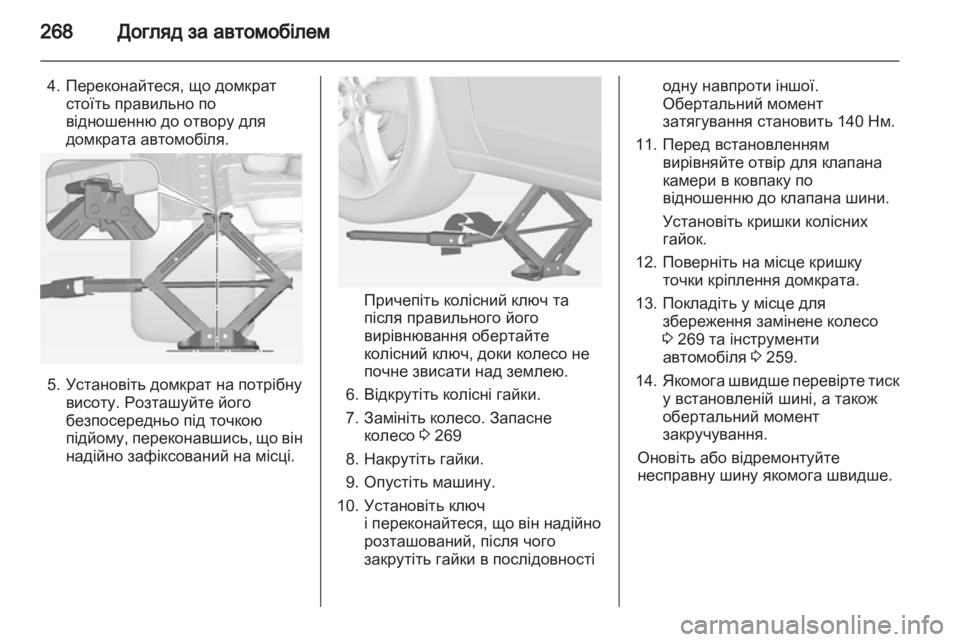 268 Догляд за автомобілем

4. Переконайтеся, що домкрат стоїть правильно по відношенню до отвору для домкрата автомобіля.

5. Установіть домкрат на потрібну висоту. Розташуйте його безпосередньо під точкою підйому, переконавшись, що він надійно зафіксований на місці.

Причепіть колісний ключ та після правильного його вирівнювання обертайте колісний ключ, доки колесо не почне звисати над землею.

6. Відкрутіть колісні гайки.

7. Замініть колесо. Запасне колесо ◊ 269

8. Накрутіть гайки.

9. Опустіть машину.

10. Установіть ключ і переконайтеся, що він надійно розташований, після чого закрутіть гайки в послідовності одну навпроти іншої. Обертальний момент затягування становить 140 Нм.

11. Перед встановленням вирівняйте отвір для клапана камери в ковпаку по відношенню до клапана шини.

Установіть кришки колісних гайок.

12. Поверніть на місце кришку точки кріплення домкрата.

13. Покладіть у місце для збереження замінене колесо ◊ 269 та інструменти автомобіля ◊ 259.

14. Якомога швидше перевірте тиск у встановленій шині, а також обертальний момент закручування.

Оновіть або відремонтуйте несправну шину якомога швидше.

carmanualsonline.info