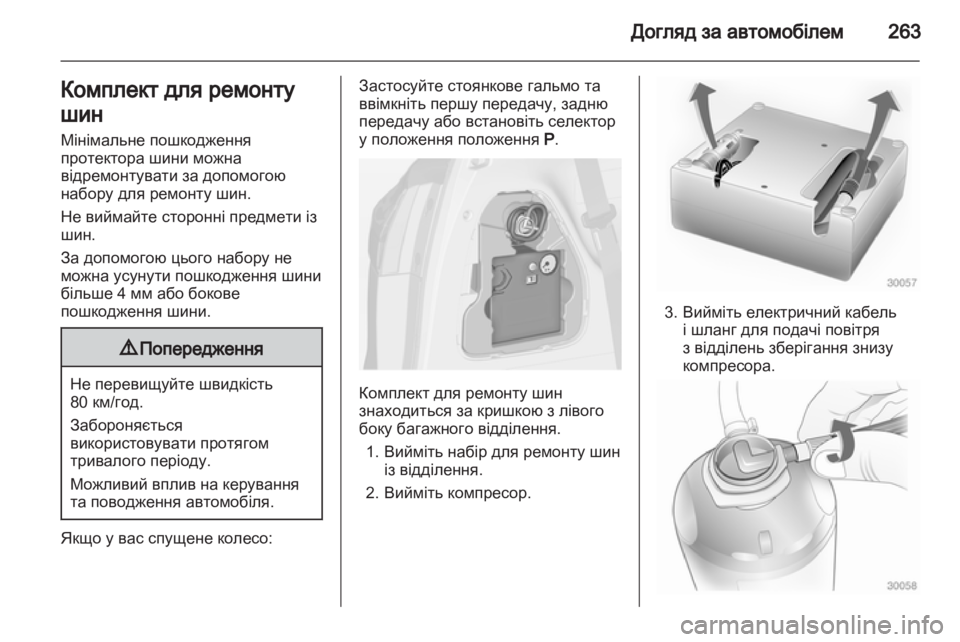 Догляд за автомобілем 263

Комплект для ремонту шин

Мінімальне пошкодження протектора шини можна відремонтувати за допомогою набору для ремонту шин.

Не виймайте сторонні предмети із шин.

За допомогою цього набору не можна усунути пошкодження шини більше 4 мм або бокове пошкодження шини.

⚠ Попередження

Не перевищуйте швидкість 80 км/год.

Забороняється використовувати протягом тривалого періоду.

Можливий вплив на керування та поводження автомобіля.

Якщо у вас спущене колесо:

Застосуйте стоянкове гальмо та ввімкніть першу передачу, задню передачу або встановіть селектор у положення положення P.

Комплект для ремонту шин знаходиться за кришкою з лівого боку багажного відділення.

1. Вийміть набір для ремонту шин із відділення.

2. Вийміть компресор.

30057

3. Вийміть електричний кабель і шланг для подачі повітря з відділень зберігання знизу компресора.

30058

carmanualsonline.info