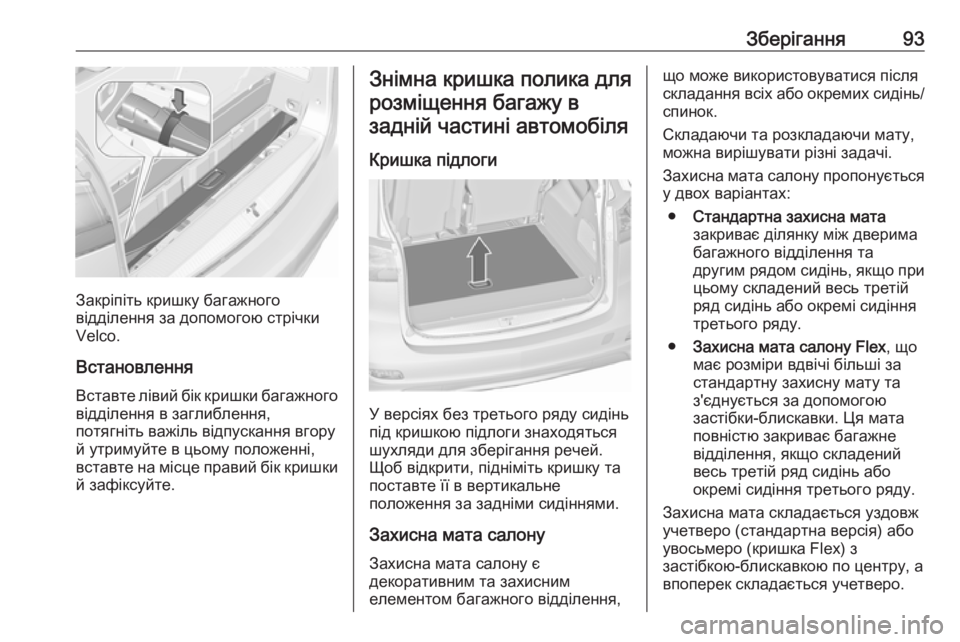 Зберігання 93

Закріпіть кришку багажного відділення за допомогою стрічки Velco.

Встановлення

Вставте лівий бік кришки багажного відділення в заглиблення, потягніть важіль відпускання вгору й утримуйте в цьому положенні, вставте на місце правий бік кришки й зафіксуйте.

Знімна кришка полика для розміщення багажу в задній частині автомобіля

Кришка підлоги

У версіях без третього ряду сидінь під кришкою підлоги знаходяться шухляди для зберігання речей. Щоб відкрити, підніміть кришку та поставте її в вертикальне положення за задніми сидіннями.

Захисна мата салону

Захисна мата салону є декоративним та захисним елементом багажного відділення, що може використовуватися після складання всіх або окремих сидінь/спинок.

Складаючи та розкладаючи мату, можна вирішувати різні задачі.

Захисна мата салону пропонується у двох варіантах:

● Стандартна захисна мата закриває ділянку між дверима багажного відділення та другим рядом сидінь, якщо при цьому складений весь третій ряд сидінь або окремі сидіння третього ряду.

● Захисна мата салону Flex, що має розміри вдвічі більші за стандартну захисну мату та з'єднується за допомогою застібки-блискавки. Ця мата повністю закриває багажне відділення, якщо складений весь третій ряд сидінь або окремі сидіння третього ряду.

Захисна мата складається уздовж учетверо (стандартна версія) або увосьмеро (кришка Flex) з застібкою-блискавкою по центру, а впоперек складається учетверо.

carmanualsonline.info