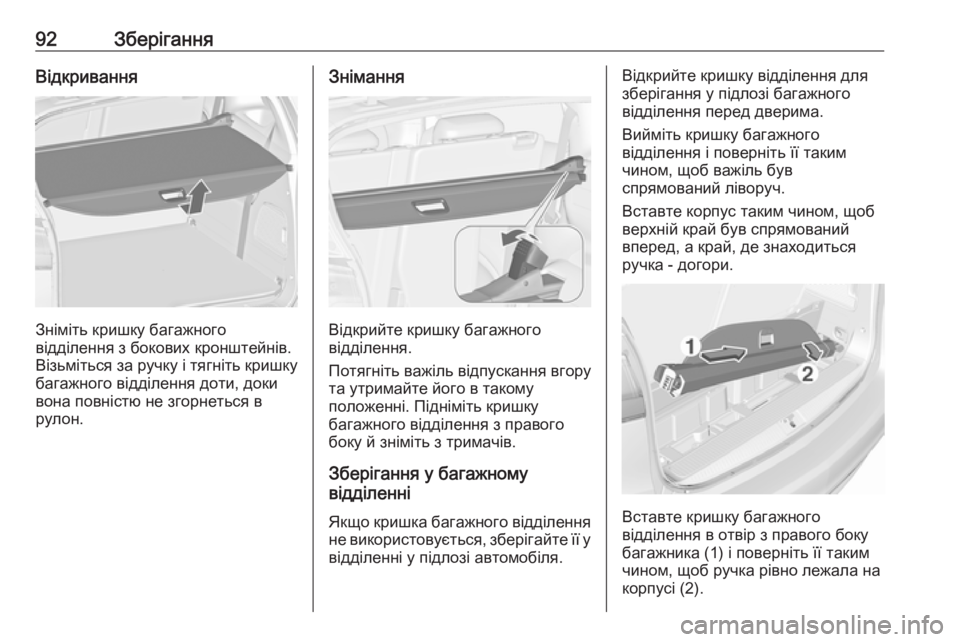 92 Зберігання

Відкривання

Зніміть кришку багажного відділення з бокових кронштейнів. Візьміться за ручку і тягніть кришку багажного відділення доти, доки вона повністю не згорнеться в рулон.

Знімання

Відкрийте кришку багажного відділення.

Потягніть важіль відпускання вгору та утримайте його в такому положенні. Підніміть кришку багажного відділення з правого боку й зніміть з тримачів.

Зберігання у багажному відділенні

Якщо кришка багажного відділення не використовується, зберігайте її у відділенні у підлозі автомобіля.

Відкрийте кришку відділення для зберігання у підлозі багажного відділення перед дверима.

Вийміть кришку багажного відділення і поверніть її таким чином, щоб важіль був спрямований ліворуч.

Вставте корпус таким чином, щоб верхній край був спрямований вперед, а край, де знаходиться ручка - догори.

1
2

Вставте кришку багажного відділення в отвір з правого боку багажника (1) і поверніть її таким чином, щоб ручка рівно лежала на корпусі (2).

carmanualsonline.info