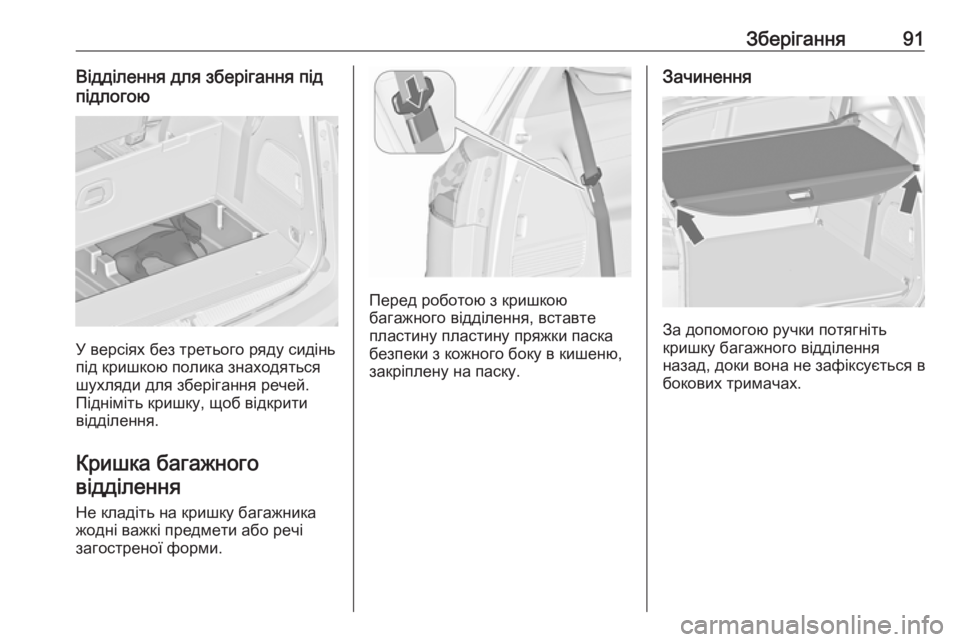 Зберігання 91

Відділення для зберігання під підлогою

У версіях без третього ряду сидінь під кришкою полика знаходяться шухляди для зберігання речей. Підніміть кришку, щоб відкрити відділення.

Кришка багажного відділення

Не кладіть на кришку багажника жодні важкі предмети або речі загостреної форми.

Перед роботою з кришкою багажного відділення, вставте пластину пластину пряжки паска безпеки з кожного боку в кишеню, закріплену на паску.

Зачинення

За допомогою ручки потягніть кришку багажного відділення назад, доки вона не зафіксується в бокових тримачах.

carmanualsonline.info