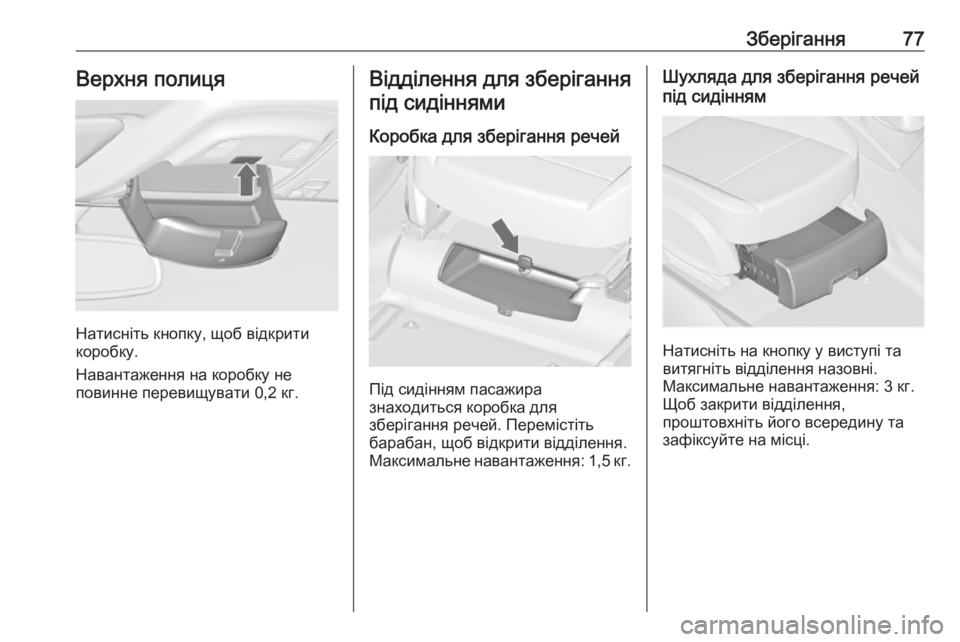 Зберігання 77

Верхня полиця

Натисніть кнопку, щоб відкрити коробку.

Навантаження на коробку не повинне перевищувати 0,2 кг.

Відділення для зберігання під сидіннями

Коробка для зберігання речей

Під сидінням пасажира знаходиться коробка для зберігання речей. Перемістіть барабан, щоб відкрити відділення. Максимальне навантаження: 1,5 кг.

Шухляда для зберігання речей під сидінням

Натисніть на кнопку у виступі та витягніть відділення назовні. Максимальне навантаження: 3 кг. Щоб закрити відділення, проштовхніть його всередину та зафіксуйте на місці.

carmanualsonline.info