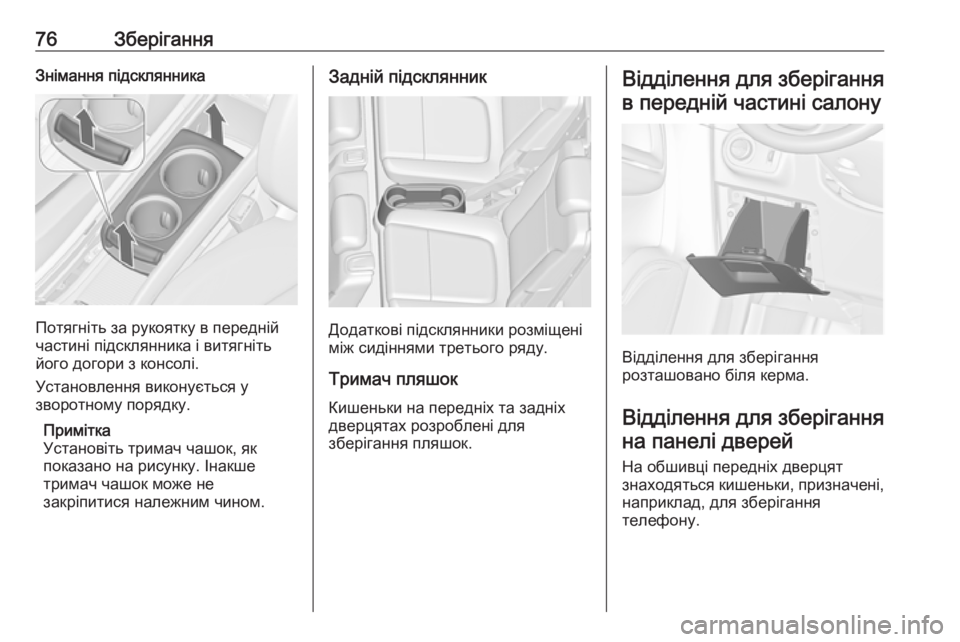 76 Зберігання

Знімання підсклянника

Потягніть за рукоятку в передній частині підсклянника і витягніть його догори з консолі.

Установлення виконується у зворотному порядку.

Примітка
Установіть тримач чашок, як показано на рисунку. Інакше тримач чашок може не закріпитися належним чином.

Задній підсклянник

Додаткові підсклянники розміщені між сидіннями третього ряду.

Тримач пляшок

Кишеньки на передніх та задніх дверцятах розроблені для зберігання пляшок.

Відділення для зберігання в передній частині салону

Відділення для зберігання розташовано біля керма.

Відділення для зберігання на панелі дверей

На обшивці передніх дверцят знаходяться кишеньки, призначені, наприклад, для зберігання телефону.

carmanualsonline.info