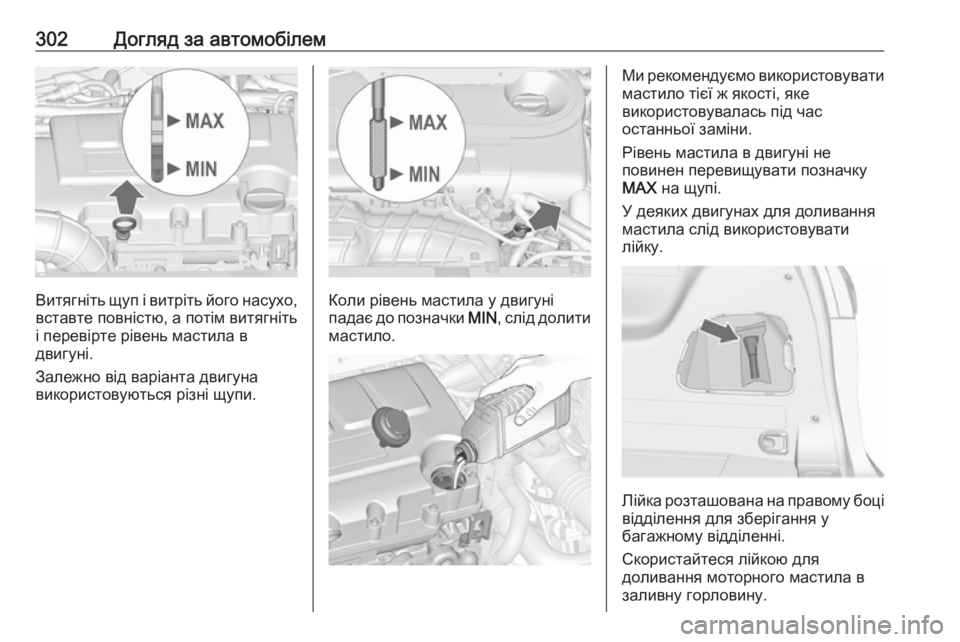 302 Догляд за автомобілем

MAX

MIN

Витягніть щуп і витріть його насухо, вставте повністю, а потім витягніть і перевірте рівень мастила в двигуні.

Залежно від варіанта двигуна використовуються різні щупи.

MAX

MIN

Коли рівень мастила у двигуні падає до позначки MIN, слід долити мастило.

Ми рекомендуємо використовувати мастило тієї ж якості, яке використовувалась під час останньої заміни.

Рівень мастила в двигуні не повинен перевищувати позначку MAX на щупі.

У деяких двигунах для доливання мастила слід використовувати лійку.

Лійка розташована на правому боці відділення для зберігання у багажному відділенні.

Скористайтеся лійкою для доливання моторного мастила в заливну горловину.

carmanualsonline.info