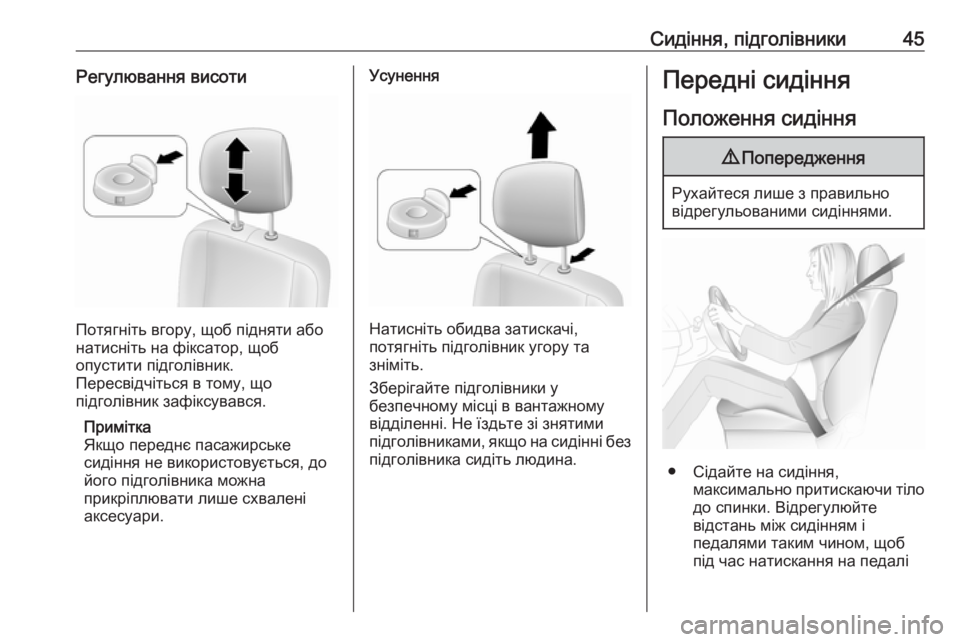 Сидіння, підголівники 45

Регулювання висоти

Потягніть вгору, щоб підняти або натисніть на фіксатор, щоб опустити підголівник.
Пересвідчіться в тому, що підголівник зафіксувався.

Примітка
Якщо переднє пасажирське сидіння не використовується, до його підголівника можна прикріплювати лише схвалені аксесуари.

Усунення

Натисніть обидва затискачі, потягніть підголівник угору та зніміть.

Зберігайте підголівники у безпечному місці в вантажному відділенні. Не їздьте зі знятими підголівниками, якщо на сидінні без підголівника сидіть людина.

Передні сидіння

Положення сидіння

⚠ Попередження

Рухайтеся лише з правильно відрегульованими сидіннями.

● Сідайте на сидіння, максимально притискаючи тіло до спинки. Відрегулюйте відстань між сидінням і педалями таким чином, щоб під час натискання на педалі

carmanualsonline.info