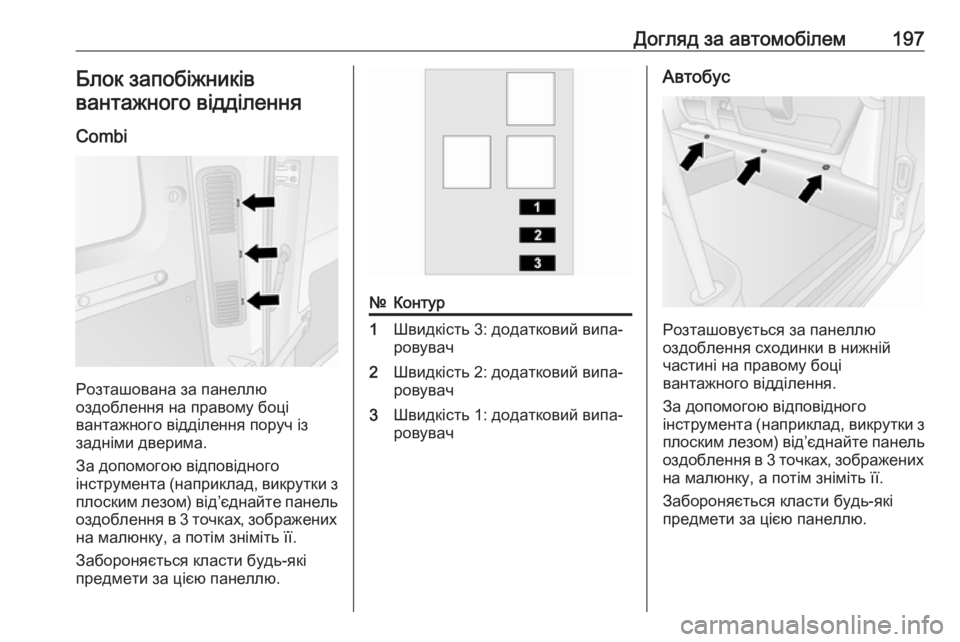 Догляд за автомобілем 197

Блок запобіжників вантажного відділення

Combi

Розташована за панеллю оздоблення на правому боці вантажного відділення поруч із задніми дверима.

За допомогою відповідного інструмента (наприклад, викрутки з плоским лезом) від'єднайте панель оздоблення в 3 точках, зображених на малюнку, а потім зніміть її.

Забороняється класти будь-які предмети за цією панеллю.

1
2
3

| № | Контур |
|---|---|
| 1 | Швидкість 3: додатковий випаровувач |
| 2 | Швидкість 2: додатковий випаровувач |
| 3 | Швидкість 1: додатковий випаровувач |

Автобус

Розташовується за панеллю оздоблення сходинки в нижній частині на правому боці вантажного відділення.

За допомогою відповідного інструмента (наприклад, викрутки з плоским лезом) від'єднайте панель оздоблення в 3 точках, зображених на малюнку, а потім зніміть її.

Забороняється класти будь-які предмети за цією панеллю.

carmanualsonline.info