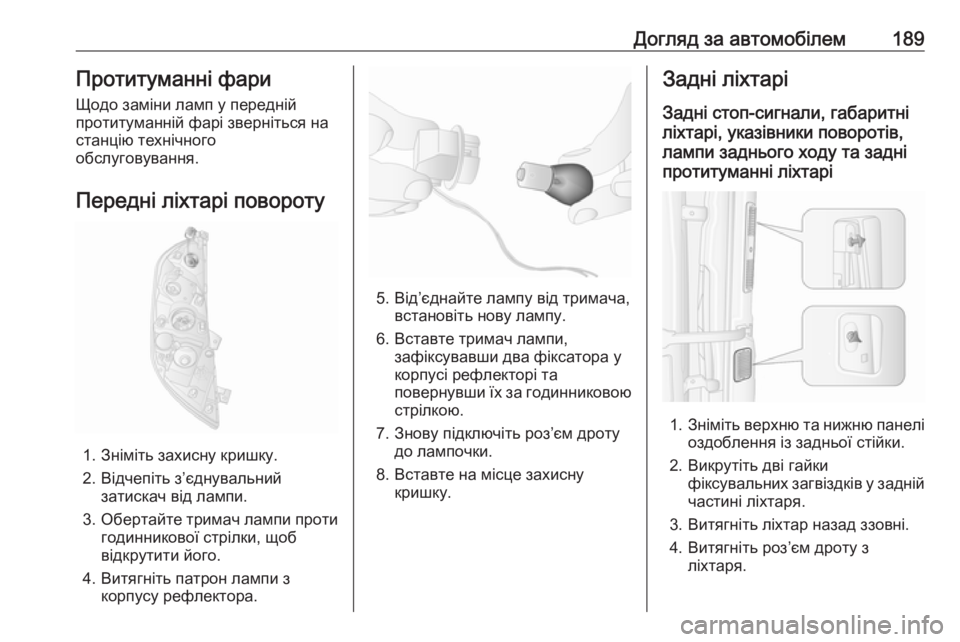 Догляд за автомобілем 189

Протитуманні фари
Щодо заміни ламп у передній протитуманній фарі зверніться на станцію технічного обслуговування.

Передні ліхтарі повороту

1. Зніміть захисну кришку.
2. Відчепіть з'єднувальний затискач від лампи.
3. Обертайте тримач лампи проти годинникової стрілки, щоб відкрутити його.
4. Витягніть патрон лампи з корпусу рефлектора.

5. Від'єднайте лампу від тримача, встановіть нову лампу.
6. Вставте тримач лампи, зафіксувавши два фіксатора у корпусі рефлекторі та повернувши їх за годинниковою стрілкою.
7. Знову підключіть роз'єм дроту до лампочки.
8. Вставте на місце захисну кришку.

Задні ліхтарі
Задні стоп-сигнали, габаритні ліхтарі, указівники поворотів, лампи заднього ходу та задні протитуманні ліхтарі

1. Зніміть верхню та нижню панелі оздоблення із задньої стійки.
2. Викрутіть дві гайки фіксувальних загвіздків у задній частині ліхтаря.
3. Витягніть ліхтар назад ззовні.
4. Витягніть роз'єм дроту з ліхтаря.

carmanualsonline.info