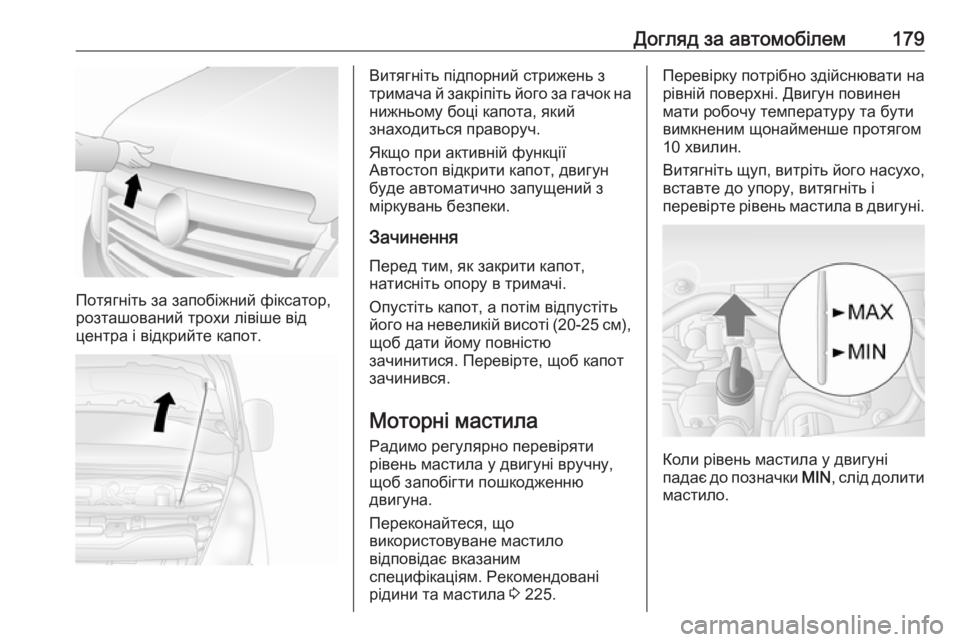 Догляд за автомобілем 179

Потягніть за запобіжний фіксатор, розташований трохи лівіше від центра і відкрийте капот.

Витягніть підпорний стрижень з тримача й закріпіть його за гачок на нижньому боці капота, який знаходиться праворуч.

Якщо при активній функції Автостоп відкрити капот, двигун буде автоматично запущений з міркувань безпеки.

Зачинення

Перед тим, як закрити капот, натисніть опору в тримачі.

Опустіть капот, а потім відпустіть його на невеликій висоті (20-25 см), щоб дати йому повністю зачинитися. Перевірте, щоб капот зачинився.

Моторні мастила

Радимо регулярно перевіряти рівень мастила у двигуні вручну, щоб запобігти пошкодженню двигуна.

Переконайтеся, що використовуване мастило відповідає вказаним специфікаціям. Рекомендовані рідини та мастила ◊ 225.

Перевірку потрібно здійснювати на рівній поверхні. Двигун повинен мати робочу температуру та бути вимкненим щонайменше протягом 10 хвилин.

Витягніть щуп, витріть його насухо, вставте до упору, витягніть і перевірте рівень мастила в двигуні.

MAX
MIN

Коли рівень мастила у двигуні падає до позначки MIN, слід долити мастило.

carmanualsonline.info