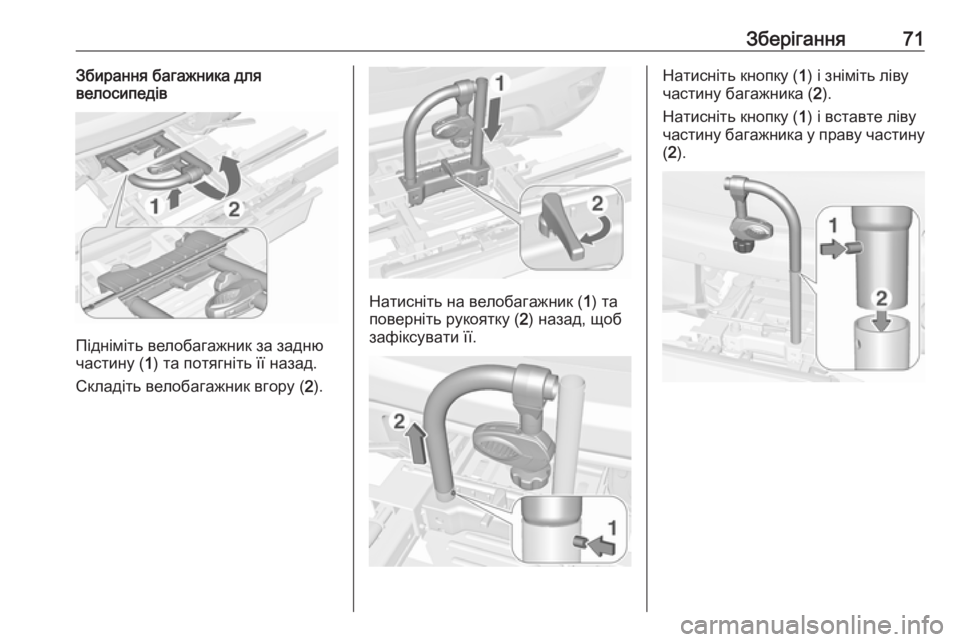 Зберігання 71

Збирання багажника для велосипедів

1 2

Підніміть велобагажник за задню частину (1) та потягніть її назад.

Складіть велобагажник вгору (2).

1

2

Натисніть на велобагажник (1) та поверніть рукоятку (2) назад, щоб зафіксувати її.

2

1

Натисніть кнопку (1) і зніміть ліву частину багажника (2).

Натисніть кнопку (1) і вставте ліву частину багажника у праву частину (2).

1

2

carmanualsonline.info