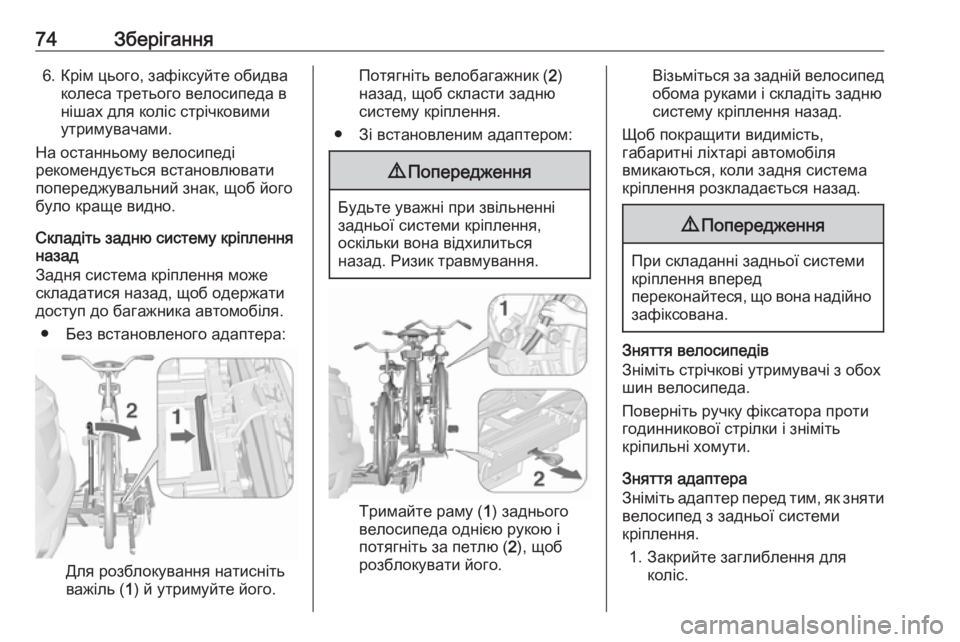 74 Зберігання

6. Крім цього, зафіксуйте обидва колеса третього велосипеда в нішах для коліс стрічковими утримувачами.

На останньому велосипеді рекомендується встановлювати попереджувальний знак, щоб його було краще видно.

Складіть задню систему кріплення назад
Задня система кріплення може складатися назад, щоб одержати доступ до багажника автомобіля.

● Без встановленого адаптера:

2
1

Для розблокування натисніть важіль (1) й утримуйте його.

Потягніть велобагажник (2) назад, щоб скласти задню систему кріплення.

● Зі встановленим адаптером:

⚠ Попередження

Будьте уважні при звільненні задньої системи кріплення, оскільки вона відхилиться назад. Ризик травмування.

1
2

Тримайте раму (1) заднього велосипеда однією рукою і потягніть за петлю (2), щоб розблокувати його.

Візьміться за задній велосипед обома руками і складіть задню систему кріплення назад.

Щоб покращити видимість, габаритні ліхтарі автомобіля вмикаються, коли задня система кріплення розкладається назад.

⚠ Попередження

При складанні задньої системи кріплення вперед переконайтеся, що вона надійно зафіксована.

Зняття велосипедів
Зніміть стрічкові утримувачі з обох шин велосипеда.

Поверніть ручку фіксатора проти годинникової стрілки і зніміть кріпильні хомути.

Зняття адаптера
Зніміть адаптер перед тим, як зняти велосипед з задньої системи кріплення.

1. Закрийте заглиблення для коліс.

carmanualsonline.info