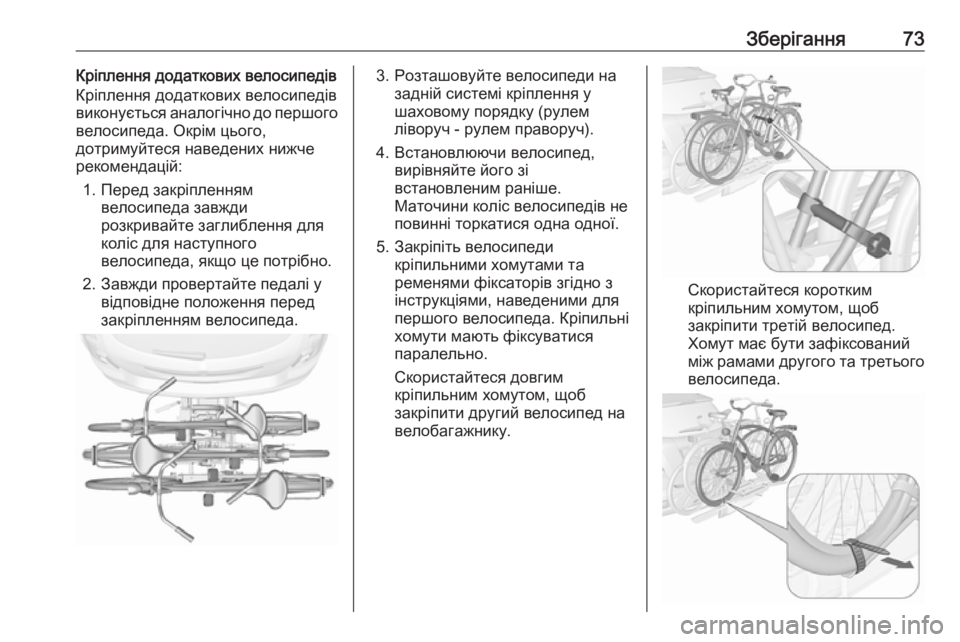 Зберігання 73

Кріплення додаткових велосипедів
Кріплення додаткових велосипедів виконується аналогічно до першого велосипеда. Окрім цього, дотримуйтеся наведених нижче рекомендацій:

1. Перед закріпленням велосипеда завжди розкривайте заглиблення для коліс для наступного велосипеда, якщо це потрібно.
2. Завжди провертайте педалі у відповідне положення перед закріпленням велосипеда.

3. Розташовуйте велосипеди на задній системі кріплення у шаховому порядку (рулем ліворуч - рулем праворуч).
4. Встановлюючи велосипед, вирівняйте його зі встановленим раніше. Маточини коліс велосипедів не повинні торкатися одна одної.
5. Закріпіть велосипеди кріпильними хомутами та ременями фіксаторів згідно з інструкціями, наведеними для першого велосипеда. Кріпильні хомути мають фіксуватися паралельно.
Скористайтеся довгим кріпильним хомутом, щоб закріпити другий велосипед на велобагажнику.

Скористайтеся коротким кріпильним хомутом, щоб закріпити третій велосипед. Хомут має бути зафіксований між рамами другого та третього велосипеда.

carmanualsonline.info