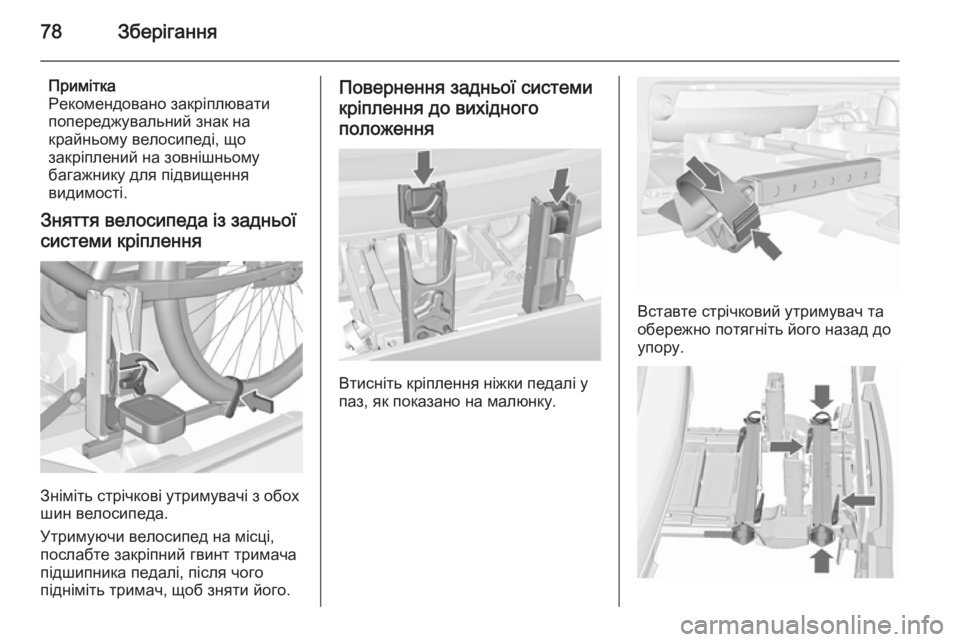 78 Зберігання

Примітка
Рекомендовано закріплювати попереджувальний знак на крайньому велосипеді, що закріплений на зовнішньому багажнику для підвищення видимості.

Зняття велосипеда із задньої системи кріплення

Зніміть стрічкові утримувачі з обох шин велосипеда.

Утримуючи велосипед на місці, послабте закріпний гвинт тримача підшипника педалі, після чого підніміть тримач, щоб зняти його.

Повернення задньої системи кріплення до вихідного положення

Втисніть кріплення ніжки педалі у паз, як показано на малюнку.

Вставте стрічковий утримувач та обережно потягніть його назад до упору.

carmanualsonline.info