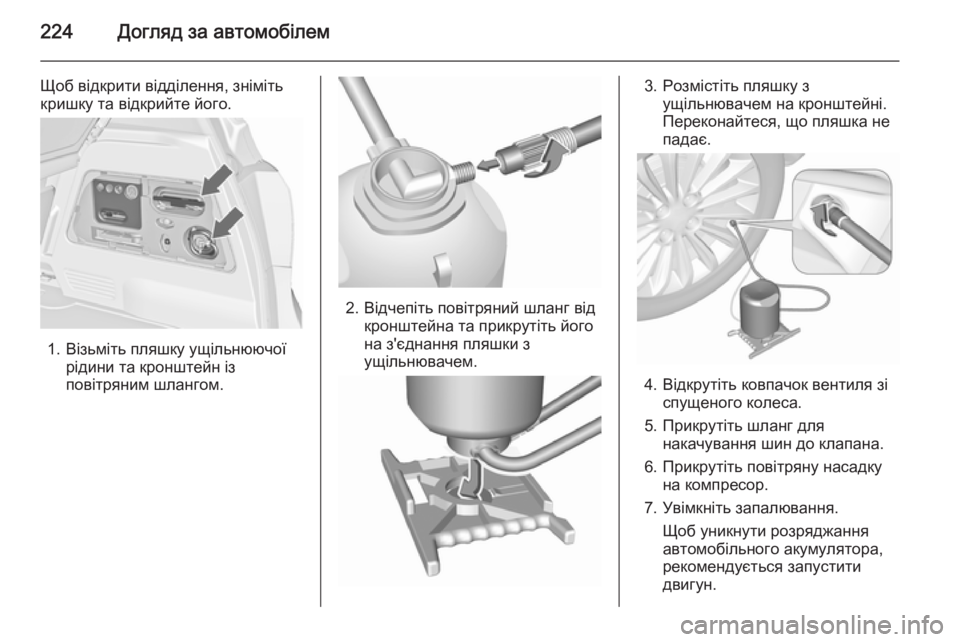 224 Догляд за автомобілем

Щоб відкрити відділення, зніміть кришку та відкрийте його.

1. Візьміть пляшку ущільнюючої рідини та кронштейн із повітряним шлангом.

2. Відчепіть повітряний шланг від кронштейна та прикрутіть його на з'єднання пляшки з ущільнювачем.

3. Розмістіть пляшку з ущільнювачем на кронштейні. Переконайтеся, що пляшка не падає.

4. Відкрутіть ковпачок вентиля зі спущеного колеса.

5. Прикрутіть шланг для накачування шин до клапана.

6. Прикрутіть повітряну насадку на компресор.

7. Увімкніть запалювання.

Щоб уникнути розряджання автомобільного акумулятора, рекомендується запустити двигун.

carmanualsonline.info