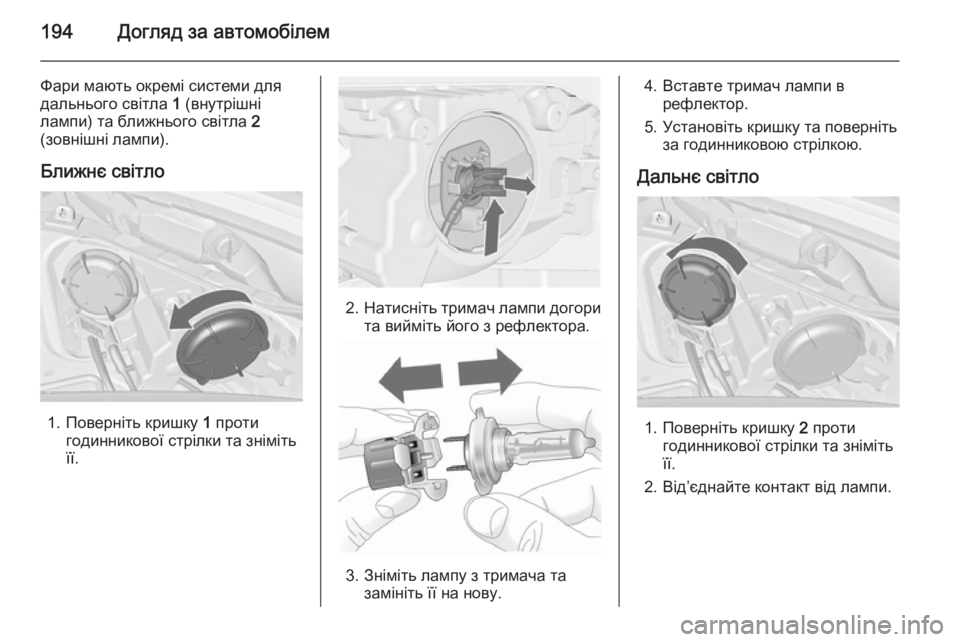 194 Догляд за автомобілем

Фари мають окремі системи для дальнього світла 1 (внутрішні лампи) та ближнього світла 2 (зовнішні лампи).

Ближнє світло

1. Поверніть кришку 1 проти годинникової стрілки та зніміть її.

2. Натисніть тримач лампи догори та вийміть його з рефлектора.

3. Зніміть лампу з тримача та замініть її на нову.

4. Вставте тримач лампи в рефлектор.

5. Установіть кришку та поверніть за годинниковою стрілкою.

Дальнє світло

1. Поверніть кришку 2 проти годинникової стрілки та зніміть її.

2. Від'єднайте контакт від лампи.

carmanualsonline.info