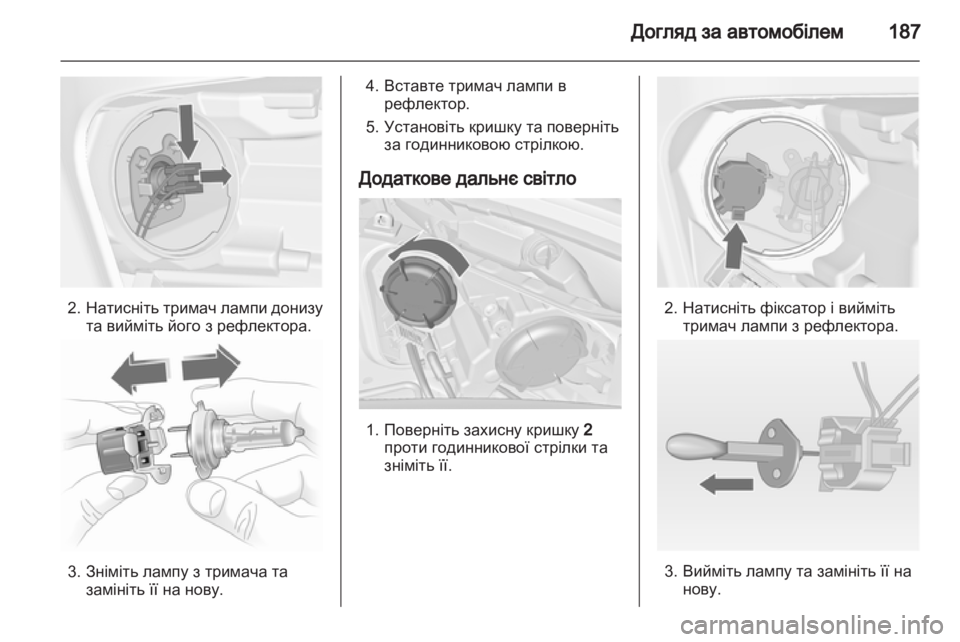 Догляд за автомобілем 187

2. Натисніть тримач лампи донизу та вийміть його з рефлектора.

3. Зніміть лампу з тримача та замініть її на нову.

4. Вставте тримач лампи в рефлектор.

5. Установіть кришку та поверніть за годинниковою стрілкою.

Додаткове дальнє світло

1. Поверніть захисну кришку 2 проти годинникової стрілки та зніміть її.

2. Натисніть фіксатор і вийміть тримач лампи з рефлектора.

3. Вийміть лампу та замініть її на нову.

carmanualsonline.info