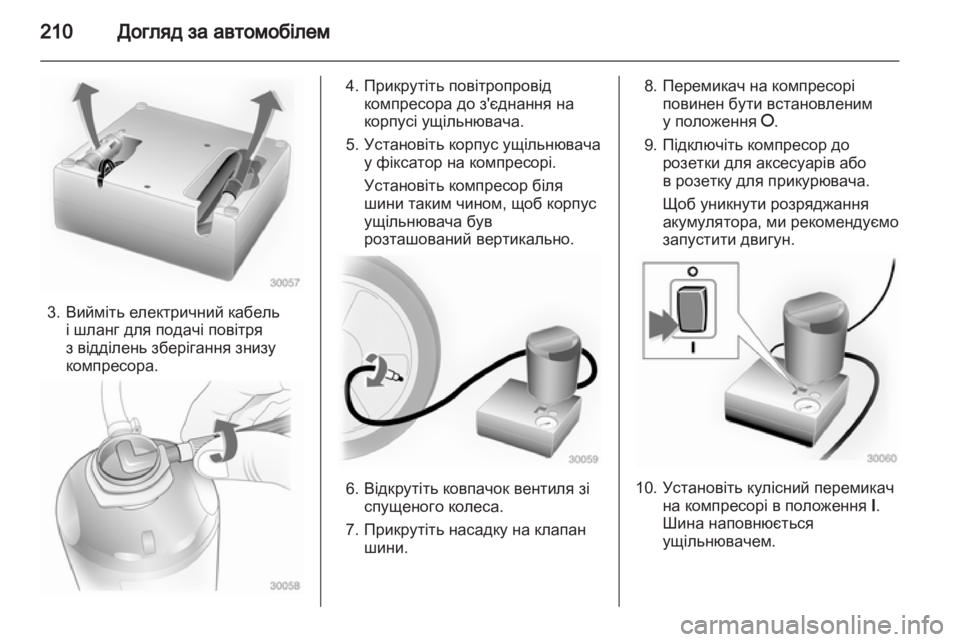 210 Догляд за автомобілем

30057

3. Вийміть електричний кабель і шланг для подачі повітря з відділень зберігання знизу компресора.

30058

4. Прикрутіть повітропровід компресора до з'єднання на корпусі ущільнювача.

5. Установіть корпус ущільнювача у фіксатор на компресорі.

Установіть компресор біля шини таким чином, щоб корпус ущільнювача був розташований вертикально.

30059

6. Відкрутіть ковпачок вентиля зі спущеного колеса.

7. Прикрутіть насадку на клапан шини.

8. Перемикач на компресорі повинен бути встановленим у положення O.

9. Підключіть компресор до розетки для аксесуарів або в розетку для прикурювача.

Щоб уникнути розряджання акумулятора, ми рекомендуємо запустити двигун.

O
I

30060

10. Установіть кулісний перемикач на компресорі в положення I. Шина наповнюється ущільнювачем.

carmanualsonline.info