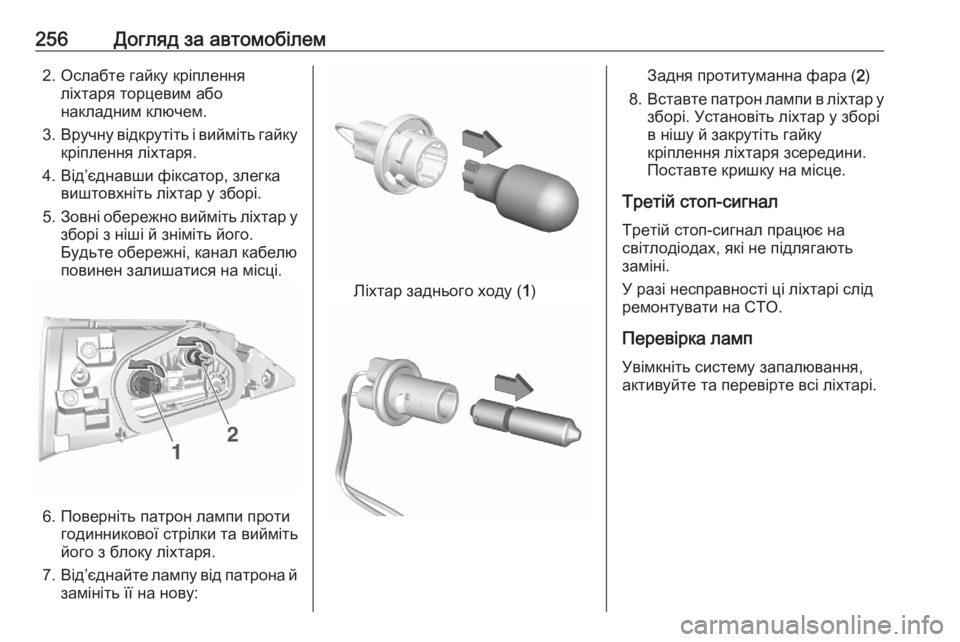 256 Догляд за автомобілем

2. Ослабте гайку кріплення ліхтаря торцевим або накладним ключем.

3. Вручну відкрутіть і вийміть гайку кріплення ліхтаря.

4. Від'єднавши фіксатор, злегка виштовхніть ліхтар у зборі.

5. Зовні обережно вийміть ліхтар у зборі з ніші й зніміть його. Будьте обережні, канал кабелю повинен залишатися на місці.

1

2

6. Поверніть патрон лампи проти годинникової стрілки та вийміть його з блоку ліхтаря.

7. Від'єднайте лампу від патрона й замініть її на нову:

Ліхтар заднього ходу (1)

Задня протитуманна фара (2)

8. Вставте патрон лампи в ліхтар у зборі. Установіть ліхтар у зборі в нішу й закрутіть гайку кріплення ліхтаря зсередини. Поставте кришку на місце.

Третій стоп-сигнал

Третій стоп-сигнал працює на світлодіодах, які не підлягають заміні.

У разі несправності ці ліхтарі слід ремонтувати на СТО.

Перевірка ламп

Увімкніть систему запалювання, активуйте та перевірте всі ліхтарі.

carmanualsonline.info