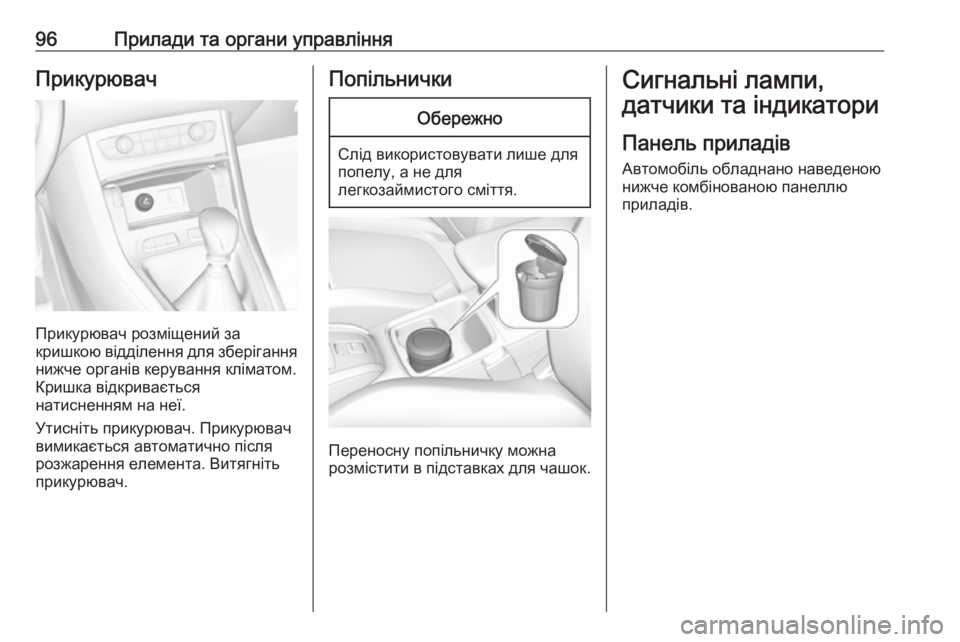 96 Прилади та органи управління

Прикурювач

Прикурювач розміщений за кришкою відділення для зберігання нижче органів керування кліматом. Кришка відкривається натисненням на неї.

Утисніть прикурювач. Прикурювач вимикається автоматично після розжарення елемента. Витягніть прикурювач.

Попільнички

Обережно

Слід використовувати лише для попелу, а не для легкозаймистого сміття.

Переносну попільничку можна розмістити в підставках для чашок.

Сигнальні лампи, датчики та індикатори

Панель приладів

Автомобіль обладнано наведеною нижче комбінованою панеллю приладів.

carmanualsonline.info