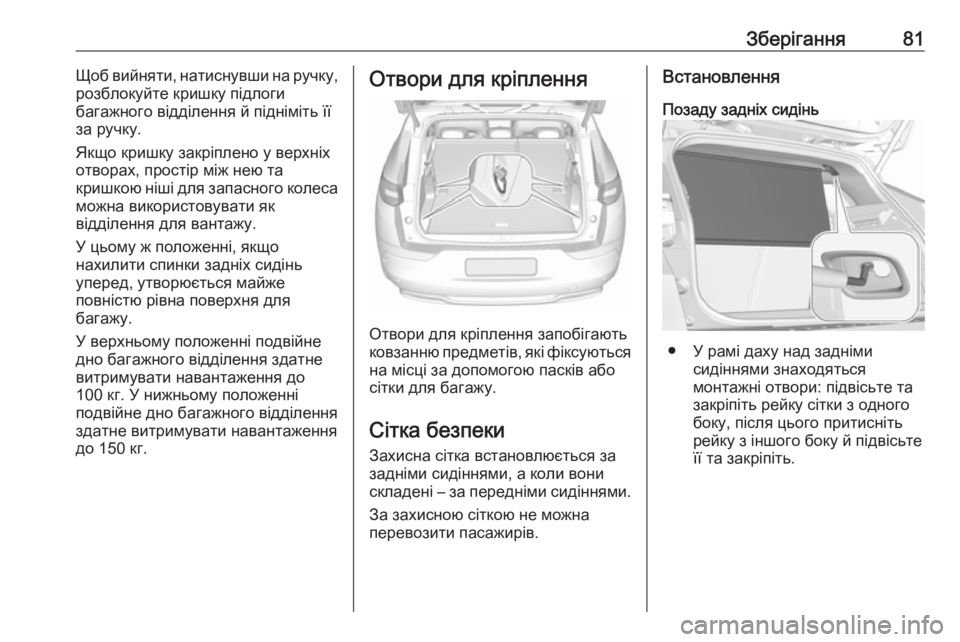 Зберігання 81

Щоб вийняти, натиснувши на ручку, розблокуйте кришку підлоги багажного відділення й підніміть її за ручку.

Якщо кришку закріплено у верхніх отворах, простір між нею та кришкою ніші для запасного колеса можна використовувати як відділення для вантажу.

У цьому ж положенні, якщо нахилити спинки задніх сидінь уперед, утворюється майже повністю рівна поверхня для багажу.

У верхньому положенні подвійне дно багажного відділення здатне витримувати навантаження до 100 кг. У нижньому положенні подвійне дно багажного відділення здатне витримувати навантаження до 150 кг.

Отвори для кріплення

Отвори для кріплення запобігають ковзанню предметів, які фіксуються на місці за допомогою пасків або сітки для багажу.

Сітка безпеки

Захисна сітка встановлюється за задніми сидіннями, а коли вони складені – за передніми сидіннями.

За захисною сіткою не можна перевозити пасажирів.

Встановлення

Позаду задніх сидінь

● У рамі даху над задніми сидіннями знаходяться монтажні отвори: підвісьте та закріпіть рейку сітки з одного боку, після цього притисніть рейку з іншого боку й підвісьте її та закріпіть.

carmanualsonline.info