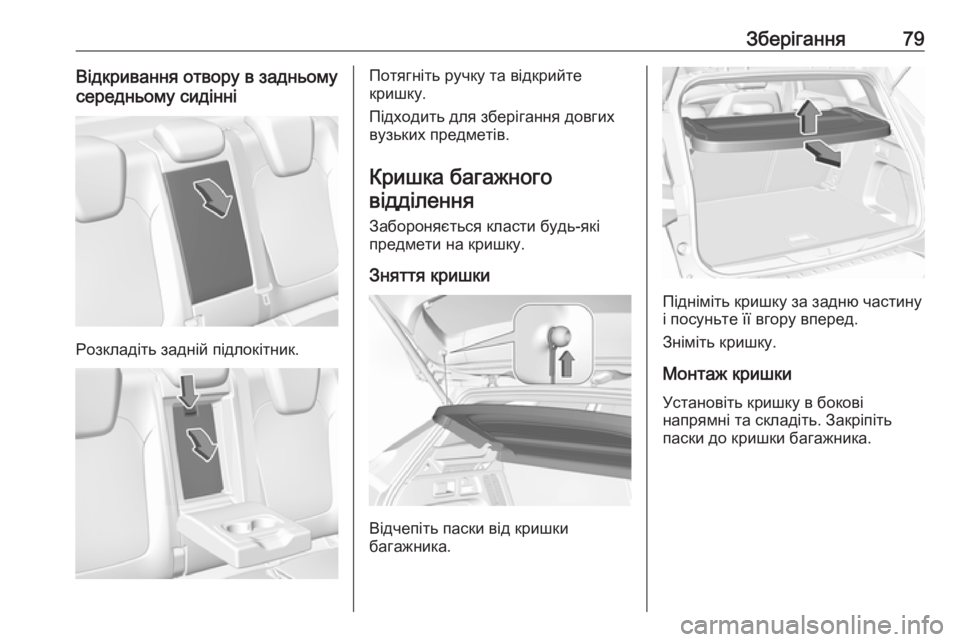 Зберігання 79

Відкривання отвору в задньому середньому сидінні

Розкладіть задній підлокітник.

Потягніть ручку та відкрийте кришку.

Підходить для зберігання довгих вузьких предметів.

Кришка багажного відділення

Забороняється класти будь-які предмети на кришку.

Зняття кришки

Відчепіть паски від кришки багажника.

Підніміть кришку за задню частину і посуньте її вгору вперед.

Зніміть кришку.

Монтаж кришки

Установіть кришку в бокові напрямні та складіть. Закріпіть паски до кришки багажника.

carmanualsonline.info