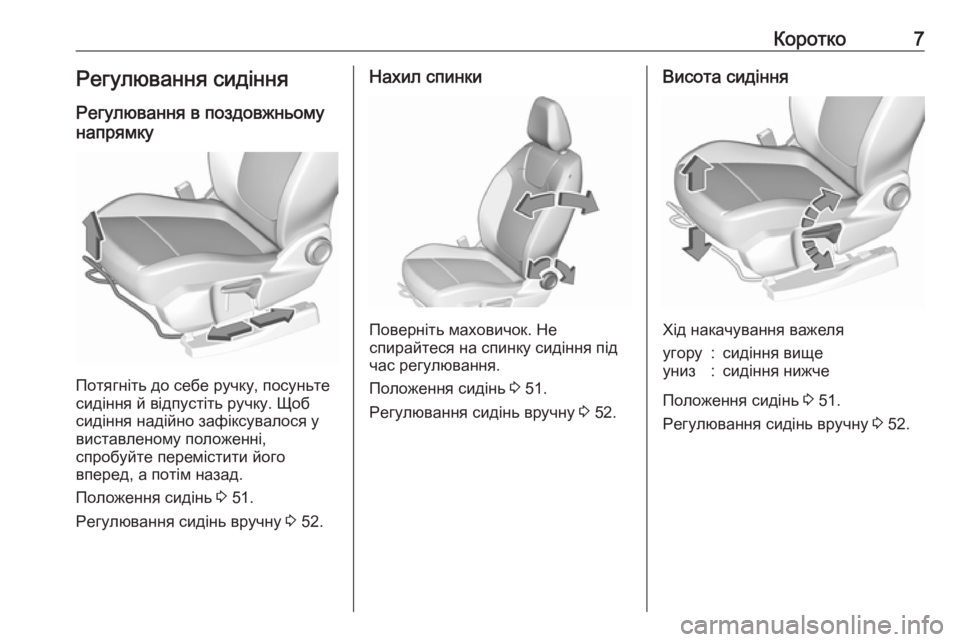 Коротко 7

Регулювання сидіння

Регулювання в поздовжньому напрямку

Потягніть до себе ручку, посуньте сидіння й відпустіть ручку. Щоб сидіння надійно зафіксувалося у виставленому положенні, спробуйте перемістити його вперед, а потім назад.

Положення сидінь ◊ 51.

Регулювання сидінь вручну ◊ 52.

Нахил спинки

Поверніть маховичок. Не спирайтеся на спинку сидіння під час регулювання.

Положення сидінь ◊ 51.

Регулювання сидінь вручну ◊ 52.

Висота сидіння

Хід накачування важеля

угору : сидіння вище
униз : сидіння нижче

Положення сидінь ◊ 51.

Регулювання сидінь вручну ◊ 52.

carmanualsonline.info