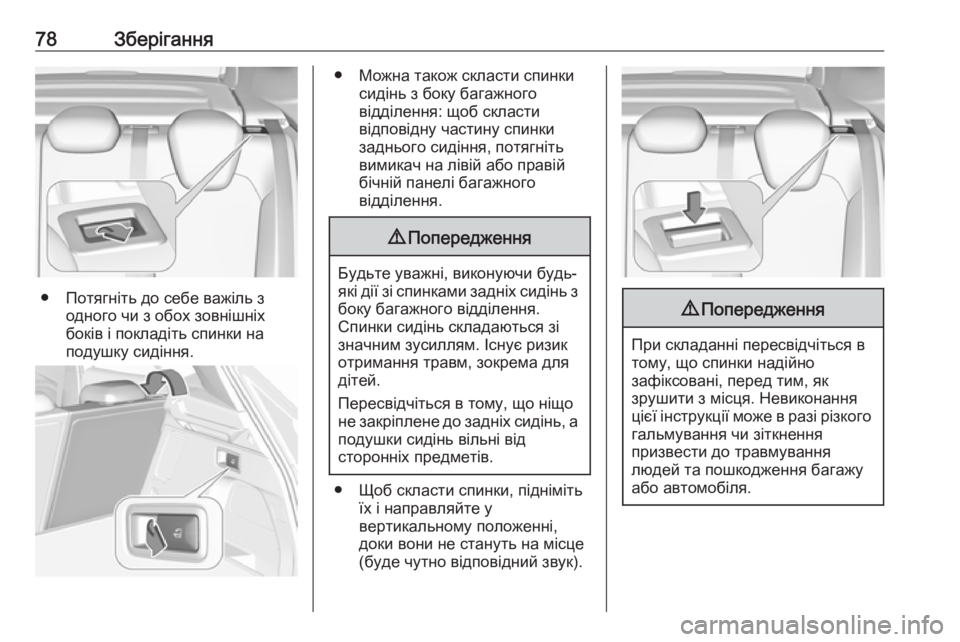 78 Зберігання

● Потягніть до себе важіль з одного чи з обох зовнішніх боків і покладіть спинки на подушку сидіння.

● Можна також скласти спинки сидінь з боку багажного відділення: щоб скласти відповідну частину спинки заднього сидіння, потягніть вимикач на лівій або правій бічній панелі багажного відділення.

⚠ Попередження

Будьте уважні, виконуючи будь-які дії зі спинками задніх сидінь з боку багажного відділення. Спинки сидінь складаються зі значним зусиллям. Існує ризик отримання травм, зокрема для дітей.

Пересвідчіться в тому, що ніщо не закріплене до задніх сидінь, а подушки сидінь вільні від сторонніх предметів.

● Щоб скласти спинки, підніміть їх і направляйте у вертикальному положенні, доки вони не стануть на місце (буде чутно відповідний звук).

⚠ Попередження

При складанні пересвідчіться в тому, що спинки надійно зафіксовані, перед тим, як зрушити з місця. Невиконання цієї інструкції може в разі різкого гальмування чи зіткнення призвести до травмування людей та пошкодження багажу або автомобіля.

carmanualsonline.info