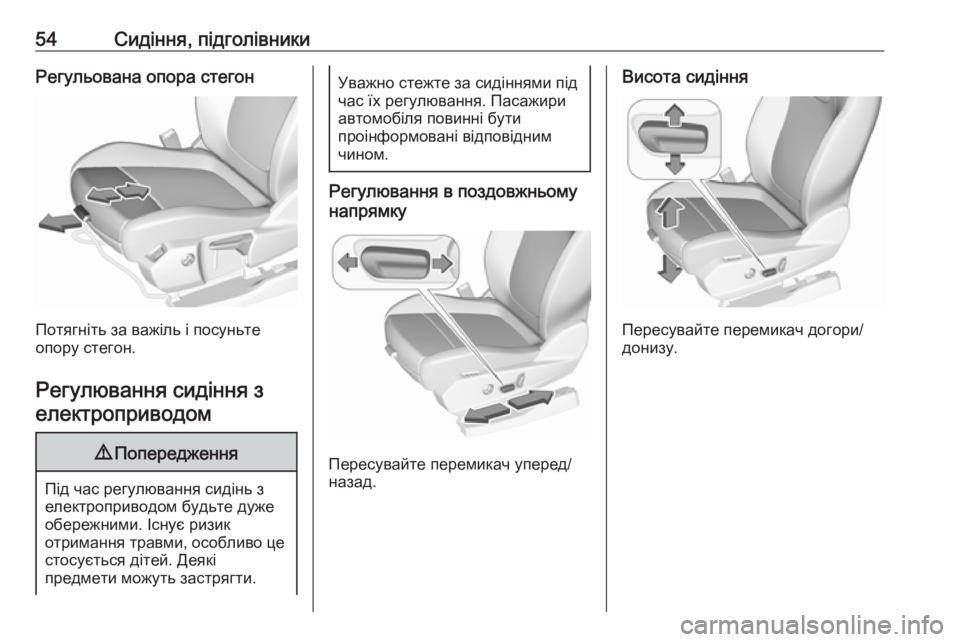 54 Сидіння, підголівники

Регульована опора стегон

Потягніть за важіль і посуньте опору стегон.

Регулювання сидіння з електроприводом

⚠ Попередження

Під час регулювання сидінь з електроприводом будьте дуже обережними. Існує ризик отримання травми, особливо це стосується дітей. Деякі предмети можуть застрягти.

Уважно стежте за сидіннями під час їх регулювання. Пасажири автомобіля повинні бути проінформовані відповідним чином.

Регулювання в поздовжньому напрямку

Пересувайте перемикач уперед/назад.

Висота сидіння

Пересувайте перемикач догори/донизу.

carmanualsonline.info