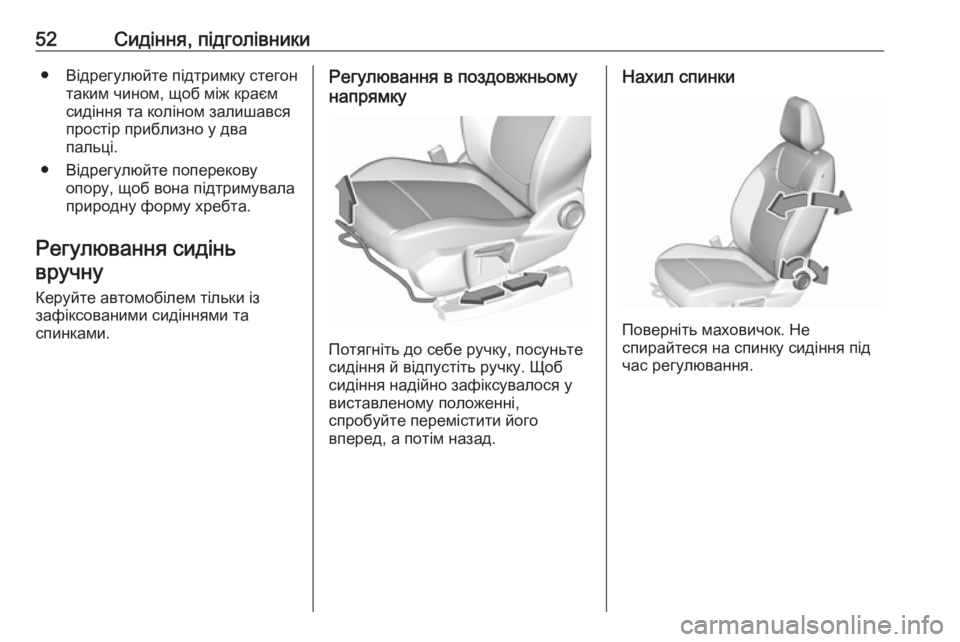 52 Сидіння, підголівники

● Відрегулюйте підтримку стегон таким чином, щоб між краєм сидіння та коліном залишався простір приблизно у два пальці.

● Відрегулюйте поперекову опору, щоб вона підтримувала природну форму хребта.

Регулювання сидінь вручну

Керуйте автомобілем тільки із зафіксованими сидіннями та спинками.

Регулювання в поздовжньому напрямку

Потягніть до себе ручку, посуньте сидіння й відпустіть ручку. Щоб сидіння надійно зафіксувалося у виставленому положенні, спробуйте перемістити його вперед, а потім назад.

Нахил спинки

Поверніть маховичок. Не спирайтеся на спинку сидіння під час регулювання.

carmanualsonline.info