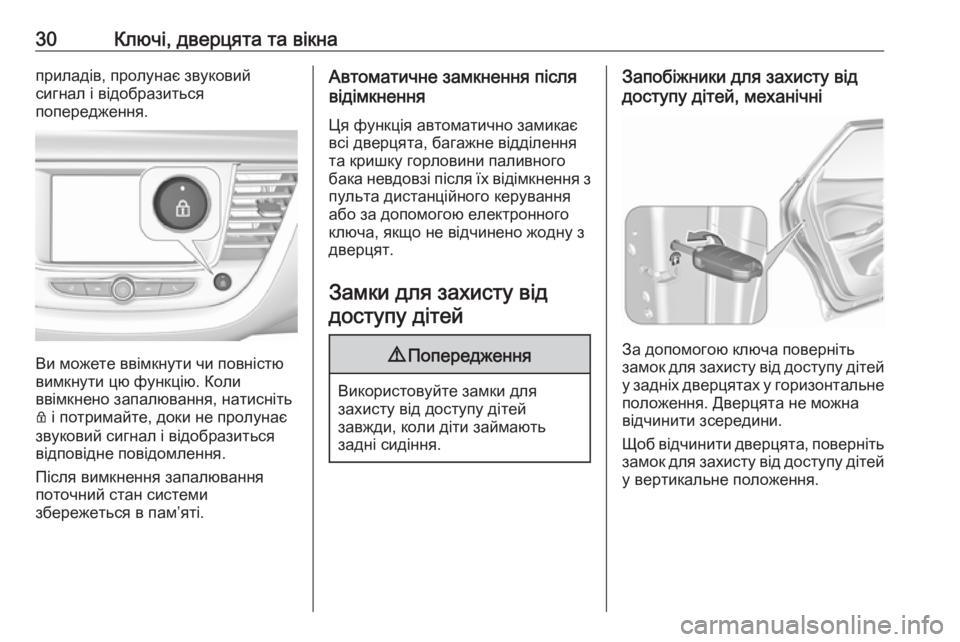 30 Ключі, дверцята та вікна

приладів, пролунає звуковий сигнал і відобразиться попередження.

Ви можете ввімкнути чи повністю вимкнути цю функцію. Коли ввімкнено запалювання, натисніть 🔒 і потримайте, доки не пролунає звуковий сигнал і відобразиться відповідне повідомлення.

Після вимкнення запалювання поточний стан системи збережеться в пам'яті.

Автоматичне замкнення після відімкнення

Ця функція автоматично замикає всі дверцята, багажне відділення та кришку горловини паливного бака невдовзі після їх відімкнення з пульта дистанційного керування або за допомогою електронного ключа, якщо не відчинено жодну з дверцят.

Замки для захисту від доступу дітей

⚠ Попередження

Використовуйте замки для захисту від доступу дітей завжди, коли діти займають задні сидіння.

Запобіжники для захисту від доступу дітей, механічні

За допомогою ключа поверніть замок для захисту від доступу дітей у задніх дверцятах у горизонтальне положення. Дверцята не можна відчинити зсередини.

Щоб відчинити дверцята, поверніть замок для захисту від доступу дітей у вертикальне положення.

carmanualsonline.info