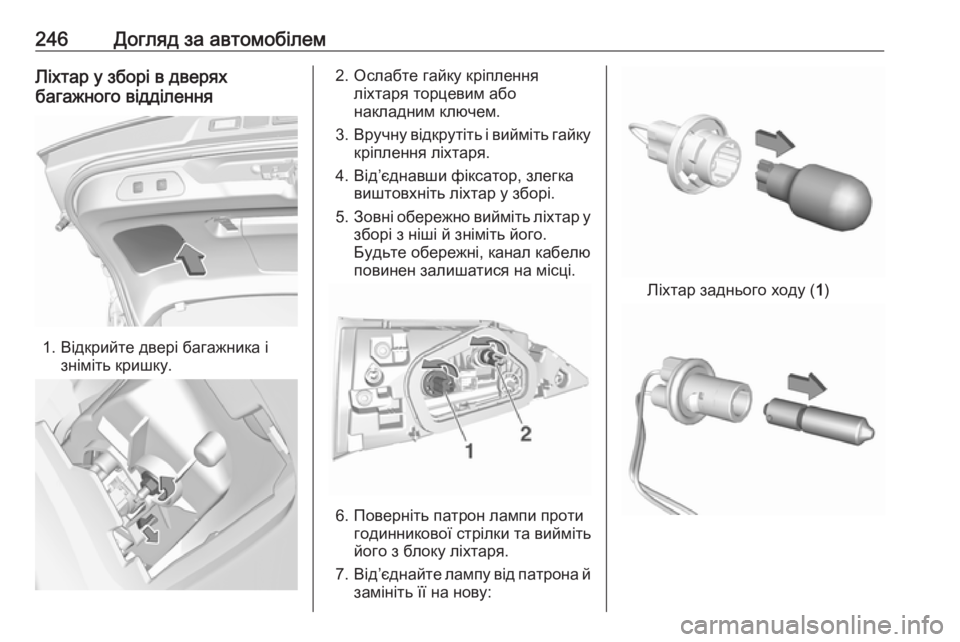 246 Догляд за автомобілем

Ліхтар у зборі в дверях багажного відділення

1. Відкрийте двері багажника і зніміть кришку.

2. Ослабте гайку кріплення ліхтаря торцевим або накладним ключем.

3. Вручну відкрутіть і вийміть гайку кріплення ліхтаря.

4. Від'єднавши фіксатор, злегка виштовхніть ліхтар у зборі.

5. Зовні обережно вийміть ліхтар у зборі з ніші й зніміть його. Будьте обережні, канал кабелю повинен залишатися на місці.

1

2

6. Поверніть патрон лампи проти годинникової стрілки та вийміть його з блоку ліхтаря.

7. Від'єднайте лампу від патрона й замініть її на нову:

Ліхтар заднього ходу (1)

carmanualsonline.info