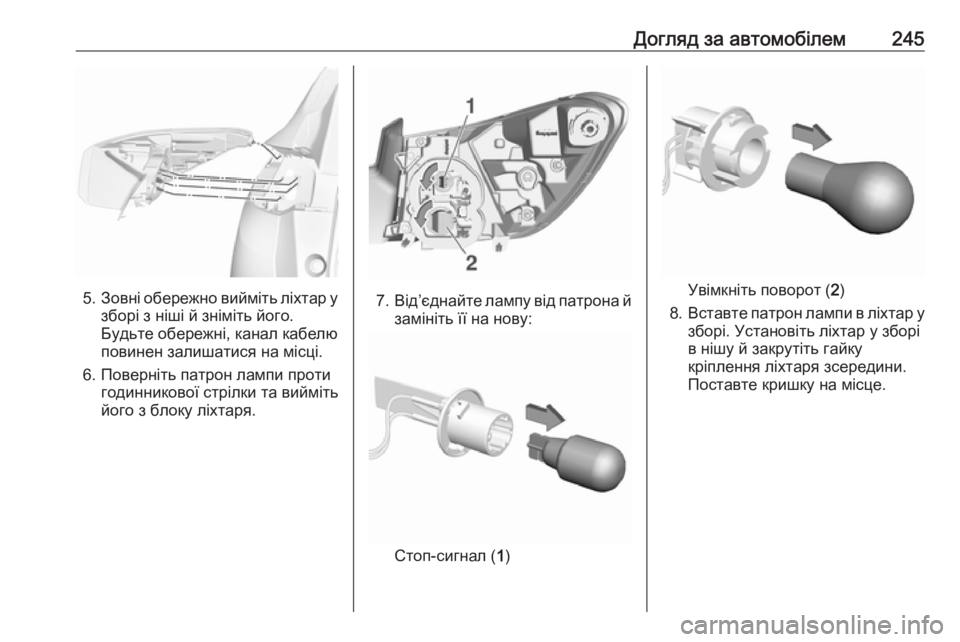 Догляд за автомобілем 245

5. Зовні обережно вийміть ліхтар у зборі з ніші й зніміть його. Будьте обережні, канал кабелю повинен залишатися на місці.

6. Поверніть патрон лампи проти годинникової стрілки та вийміть його з блоку ліхтаря.

1

2

7. Від'єднайте лампу від патрона й замініть її на нову:

Стоп-сигнал (1)

Увімкніть поворот (2)

8. Вставте патрон лампи в ліхтар у зборі. Установіть ліхтар у зборі в нішу й закрутіть гайку кріплення ліхтаря зсередини. Поставте кришку на місце.

carmanualsonline.info