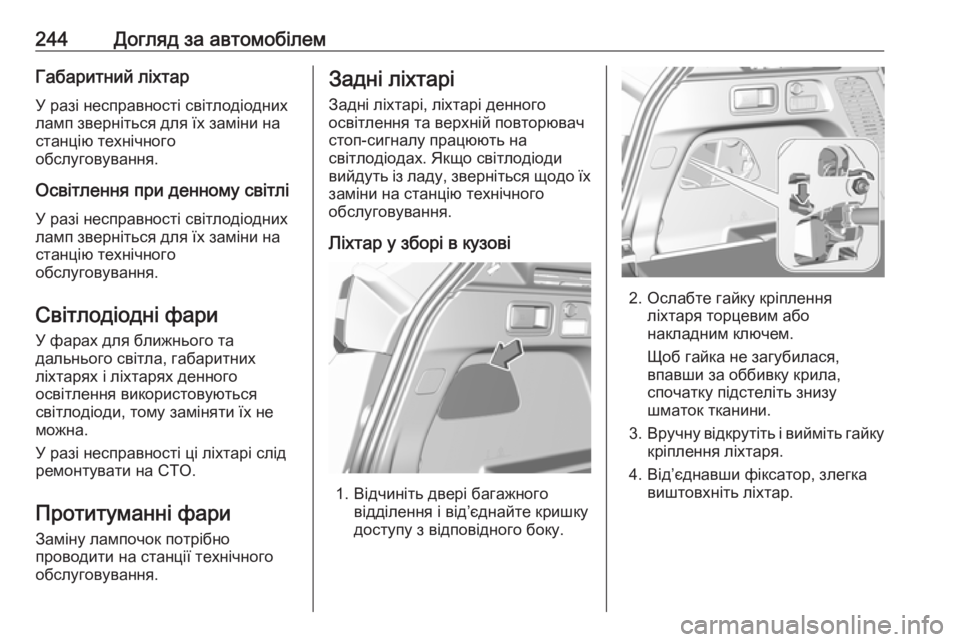 244 Догляд за автомобілем

Габаритний ліхтар

У разі несправності світлодіодних ламп зверніться для їх заміни на станцію технічного обслуговування.

Освітлення при денному світлі

У разі несправності світлодіодних ламп зверніться для їх заміни на станцію технічного обслуговування.

Світлодіодні фари

У фарах для ближнього та дальнього світла, габаритних ліхтарях і ліхтарях денного освітлення використовуються світлодіоди, тому заміняти їх не можна.

У разі несправності ці ліхтарі слід ремонтувати на СТО.

Протитуманні фари

Заміну лампочок потрібно проводити на станції технічного обслуговування.

Задні ліхтарі

Задні ліхтарі, ліхтарі денного освітлення та верхній повторювач стоп-сигналу працюють на світлодіодах. Якщо світлодіоди вийдуть із ладу, зверніться щодо їх заміни на станцію технічного обслуговування.

Ліхтар у зборі в кузові

1. Відчиніть двері багажного відділення і від'єднайте кришку доступу з відповідного боку.

2. Ослабте гайку кріплення ліхтаря торцевим або накладним ключем.

Щоб гайка не загубилася, впавши за оббивку крила, спочатку підстеліть знизу шматок тканини.

3. Вручну відкрутіть і вийміть гайку кріплення ліхтаря.

4. Від'єднавши фіксатор, злегка виштовхніть ліхтар.

carmanualsonline.info