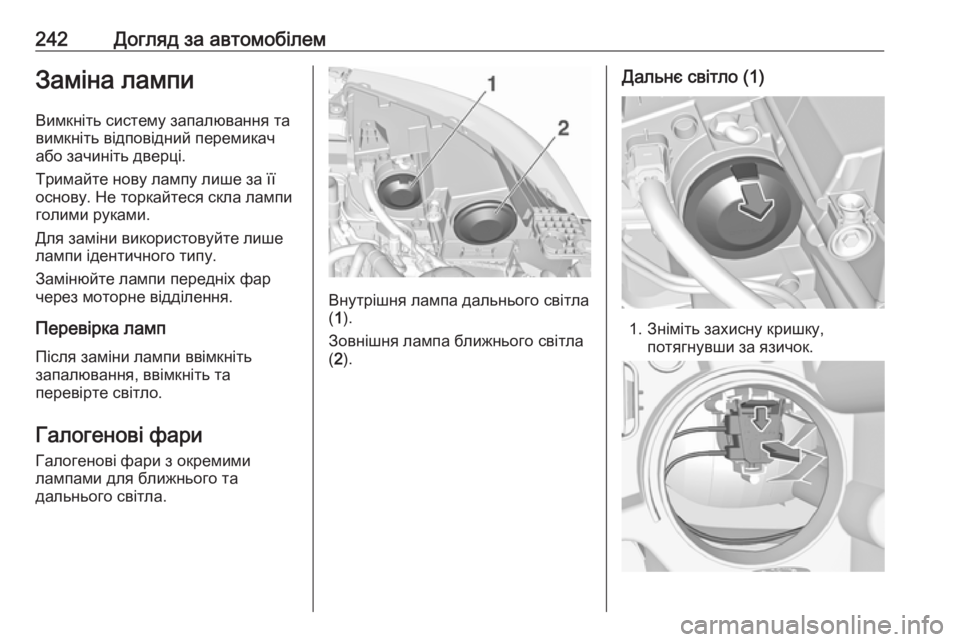 242 Догляд за автомобілем

Заміна лампи

Вимкніть систему запалювання та вимкніть відповідний перемикач або зачиніть дверці.

Тримайте нову лампу лише за її основу. Не торкайтеся скла лампи голими руками.

Для заміни використовуйте лише лампи ідентичного типу.

Замінюйте лампи передніх фар через моторне відділення.

Перевірка ламп

Після заміни лампи ввімкніть запалювання, ввімкніть та перевірте світло.

Галогенові фари

Галогенові фари з окремими лампами для ближнього та дальнього світла.

1
2

Внутрішня лампа дальнього світла (1).

Зовнішня лампа ближнього світла (2).

Дальнє світло (1)

1. Зніміть захисну кришку, потягнувши за язичок.

carmanualsonline.info